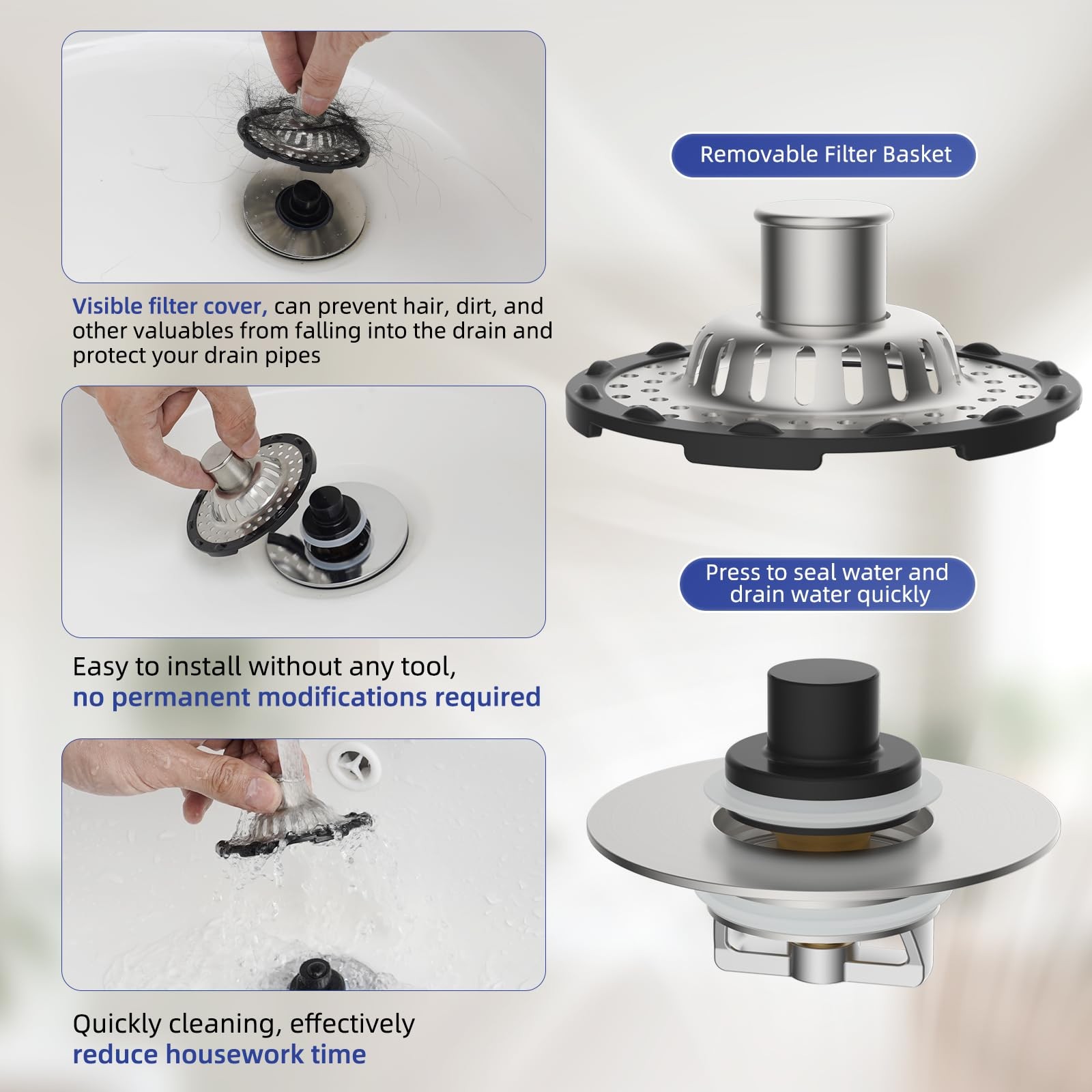 Visible filter cover, can prevent hair, dirt, and other valuables from falling into the drain and protect your drain pipes

Easy to install without any tool, no permanent modifications required

Quickly cleaning, effectively reduce housework time

Removable Filter Basket

Press to seal water and drain water quickly