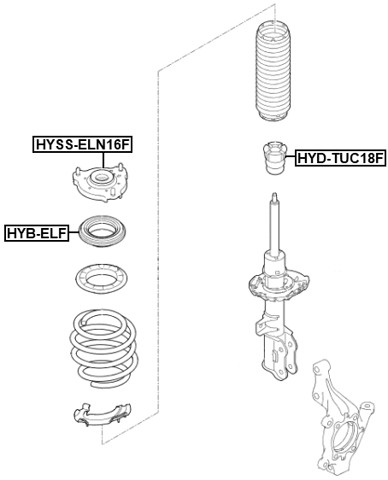 HYSS-ELN16F

HYD-TUC18F

HYB-ELF