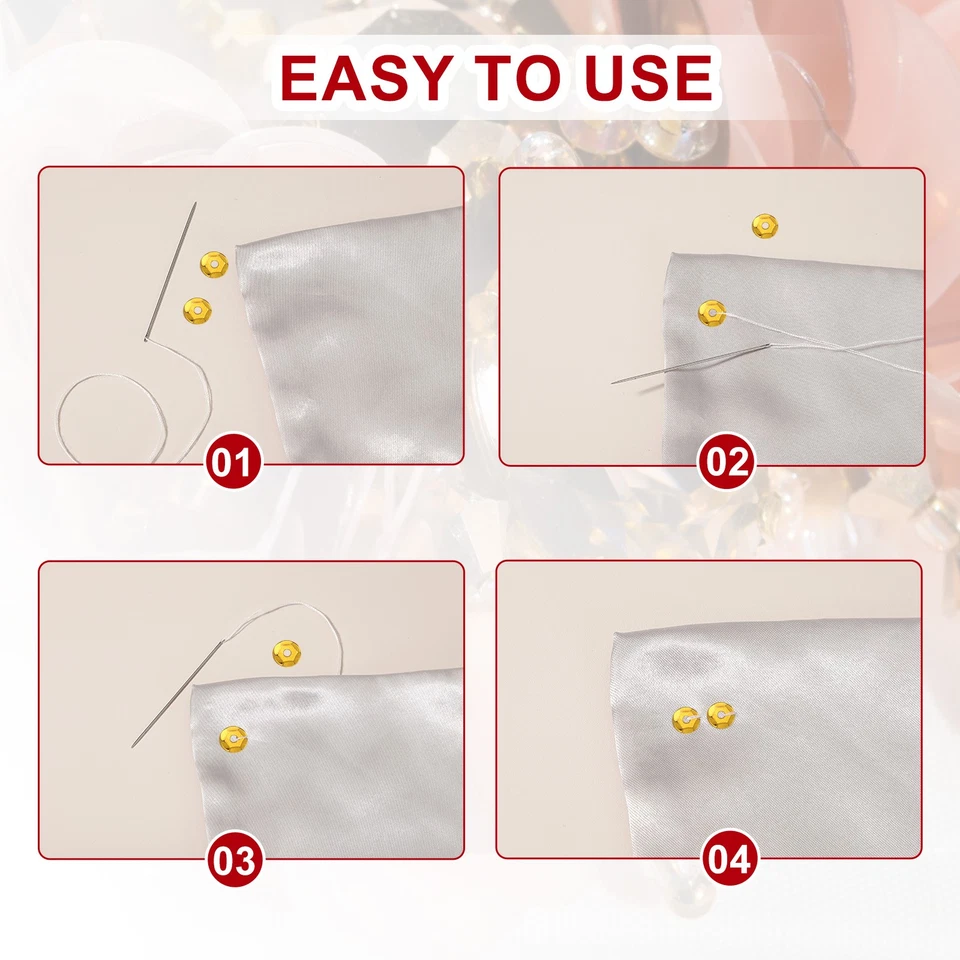 EASY TO USE

01

02

03

04