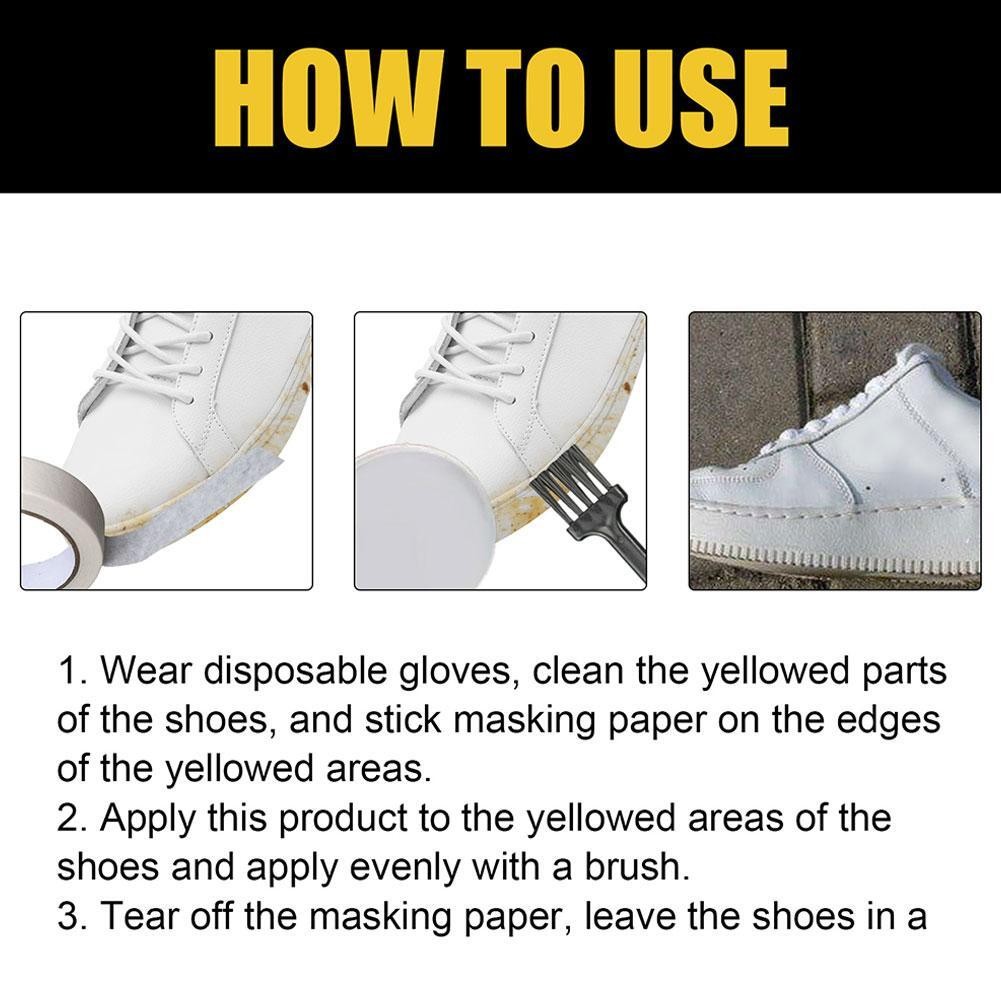 HOW TO USE

1. Wear disposable gloves, clean the yellowed parts of the shoes, and stick masking paper on the edges of the yellowed areas.
2. Apply this product to the yellowed areas of the shoes and apply evenly with a brush.
3. Tear off the masking paper, leave the shoes in a