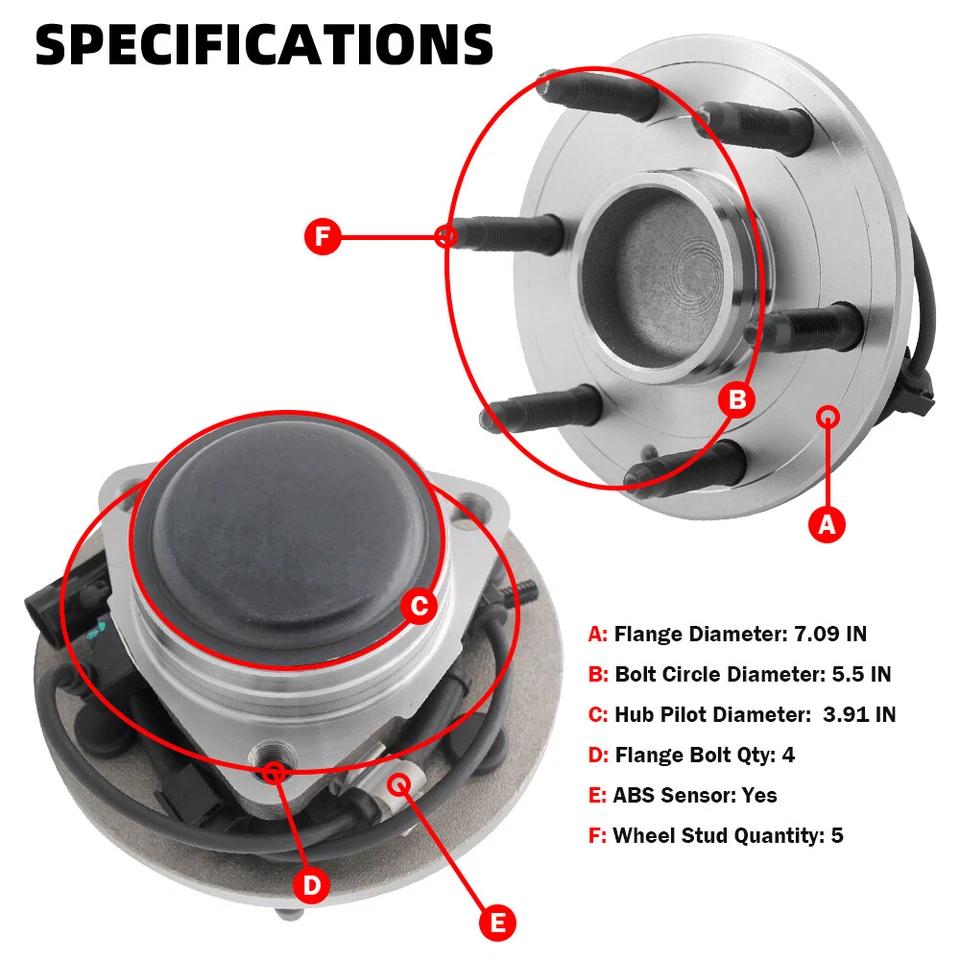 SPECIFICATIONS

F

B

A

C

D

E

A: Flange Diameter: 7.09 IN

B: Bolt Circle Diameter: 5.5 IN

C: Hub Pilot Diameter: 3.91 IN

D: Flange Bolt Qty: 4

E: ABS Sensor: Yes

F: Wheel Stud Quantity: 5