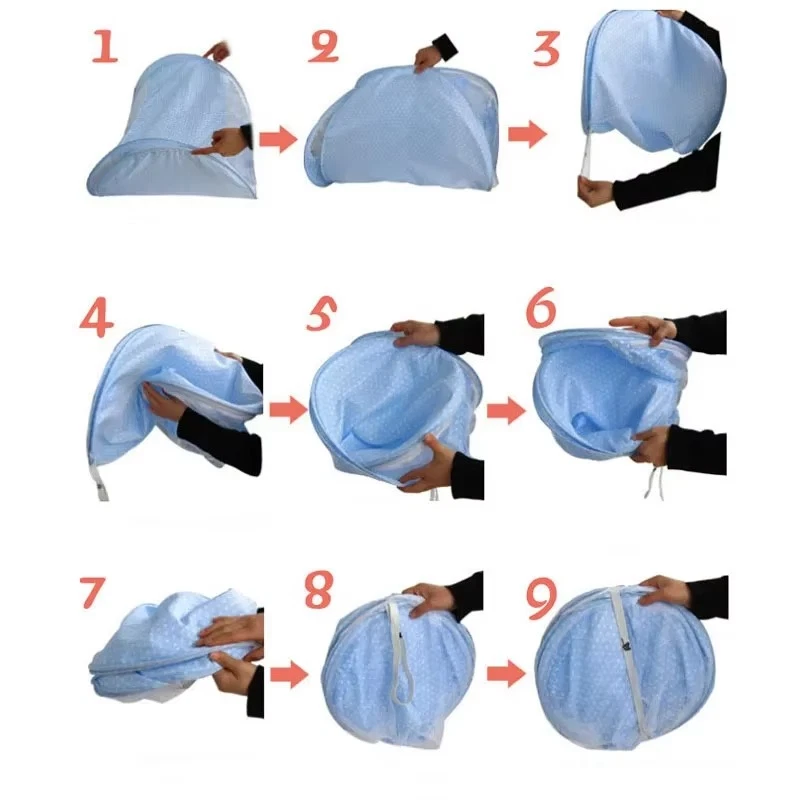 1
2
3
4
5
6
7
8
9