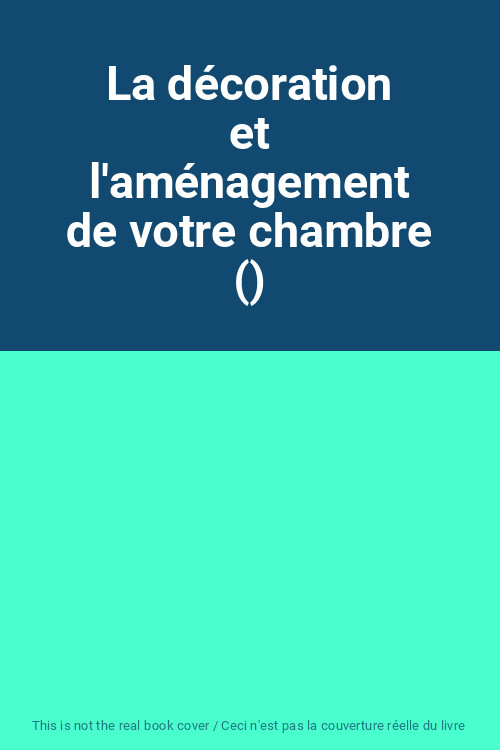 La décoration et l'aménagement de votre chambre ()

This is not the real book cover / Ceci n'est pas la couverture réelle du livre