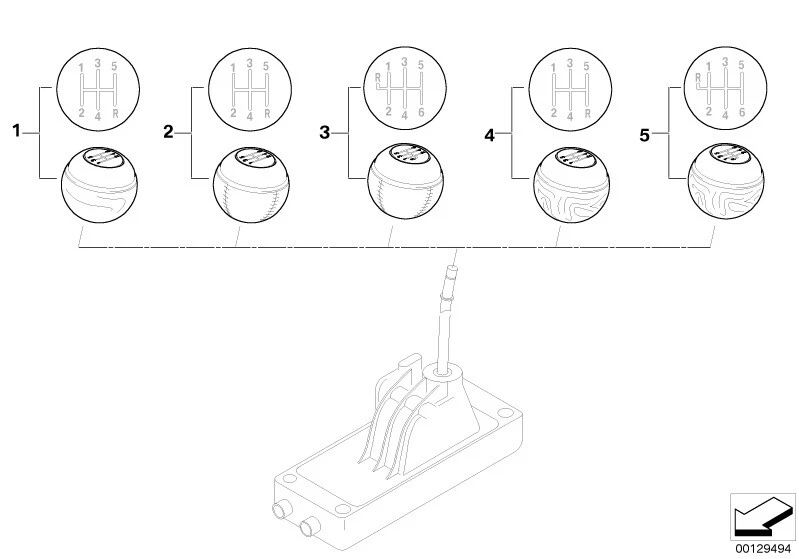 1
1 3 5
2 4 R

2
1 3 5
2 4 R

3
R 1 3 5
2 4 6

4
1 3 5
2 4 R

5
R 1 3 5
2 4 6

00129494