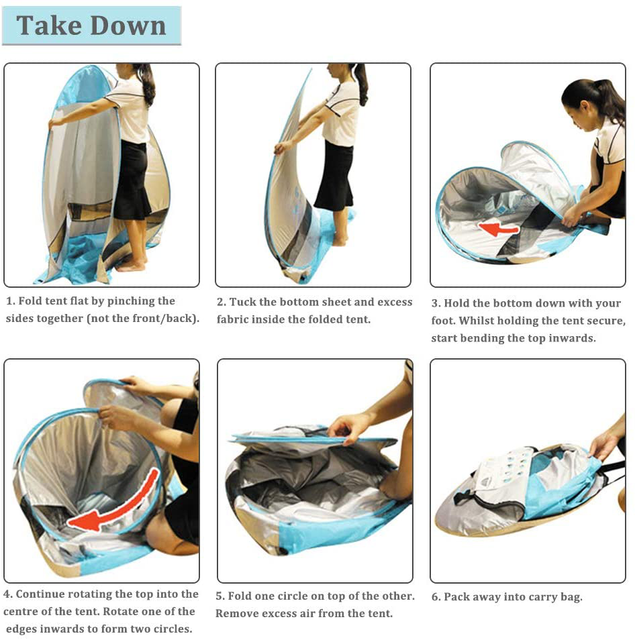 Take Down

1. Fold tent flat by pinching the sides together (not the front/back).

2. Tuck the bottom sheet and excess fabric inside the folded tent.

3. Hold the bottom down with your foot. Whilst holding the tent secure, start bending the top inwards.

4. Continue rotating the top into the centre of the tent. Rotate one of the edges inwards to form two circles.

5. Fold one circle on top of the other. Remove excess air from the tent.

6. Pack away into carry bag.