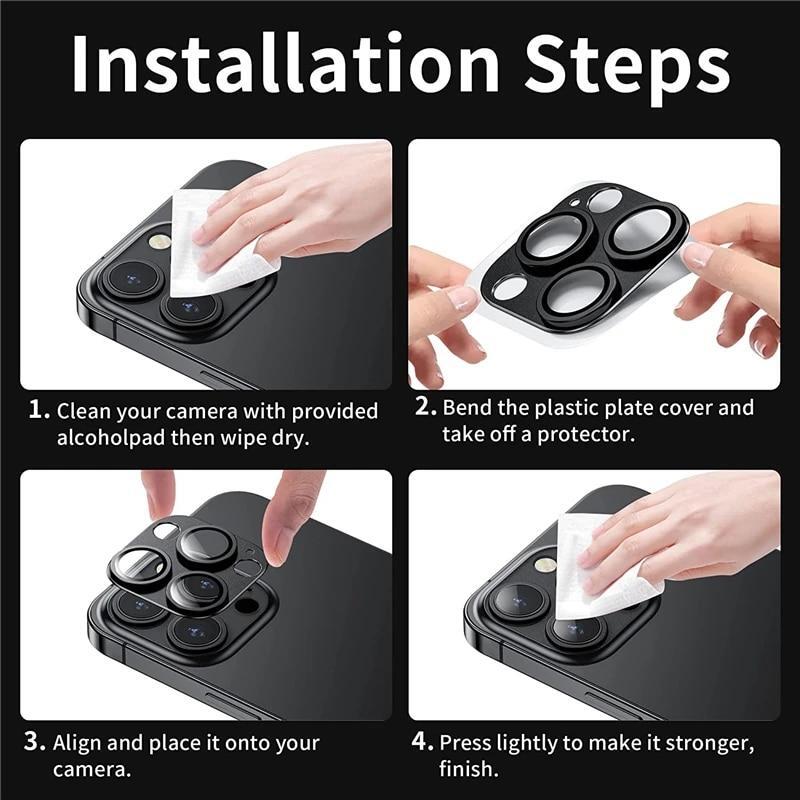 Installation Steps

1. Clean your camera with provided alcoholpad then wipe dry.

2. Bend the plastic plate cover and take off a protector.

3. Align and place it onto your camera.

4. Press lightly to make it stronger, finish.