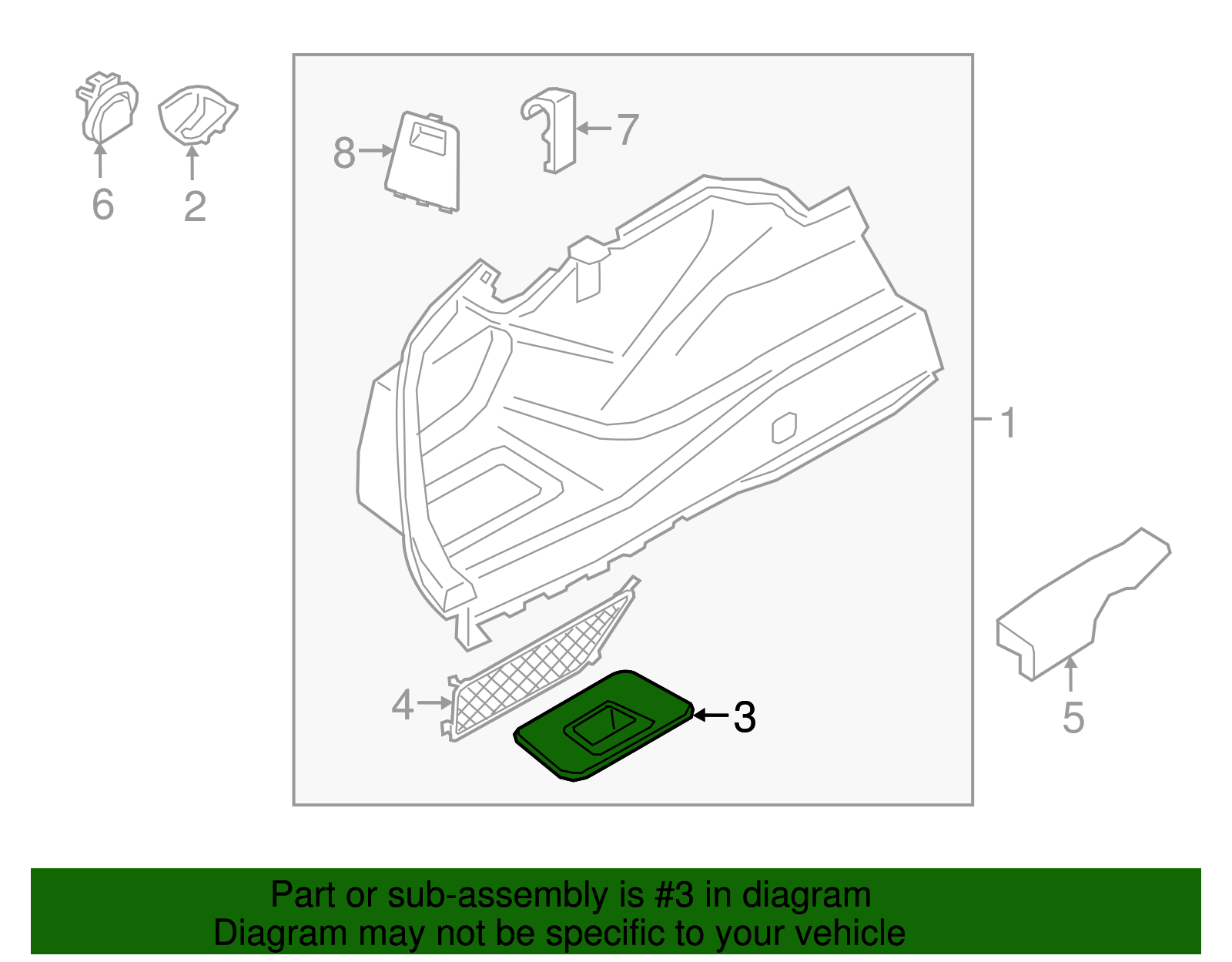 6
2
8
7
1
4
3
5

Part or sub-assembly is #3 in diagram
Diagram may not be specific to your vehicle