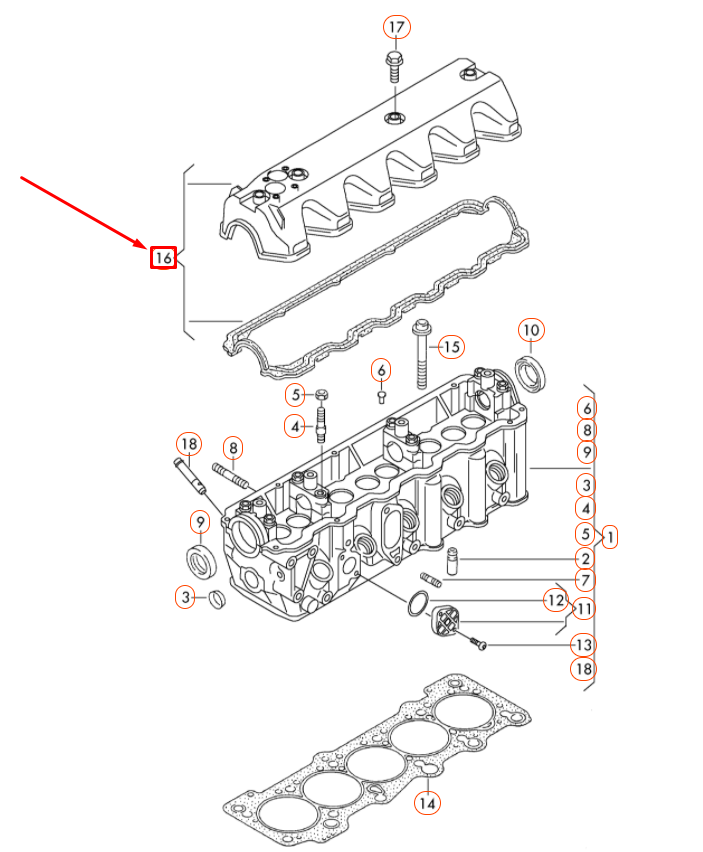 17
16
15
10
6
5
4
18
8
9
3
6
8
9
3
4
5
1
2
7
12
11
13
18
14