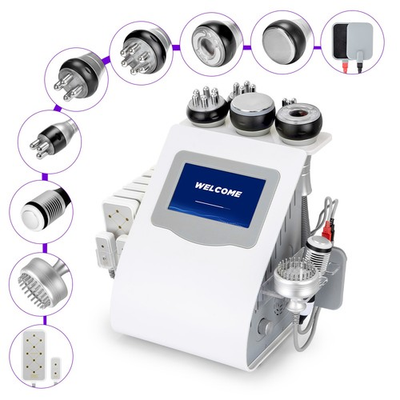 WELCOME