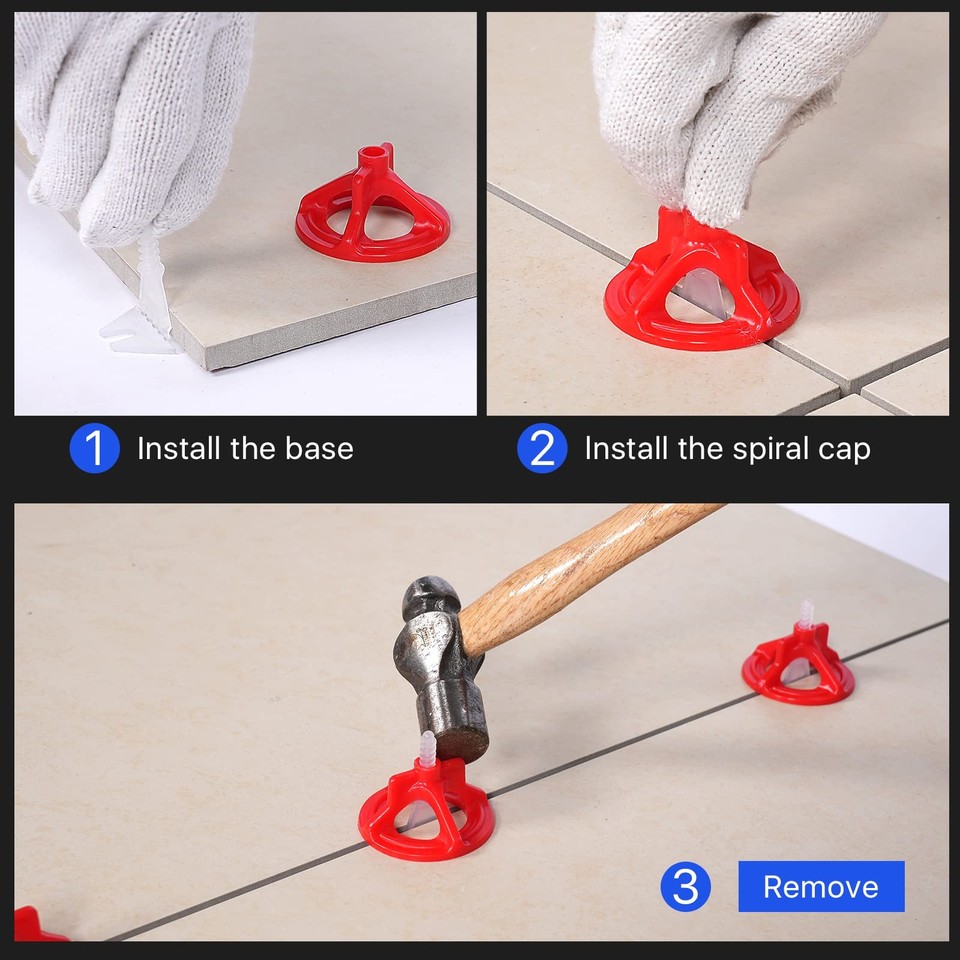 1 Install the base

2 Install the spiral cap

3 Remove