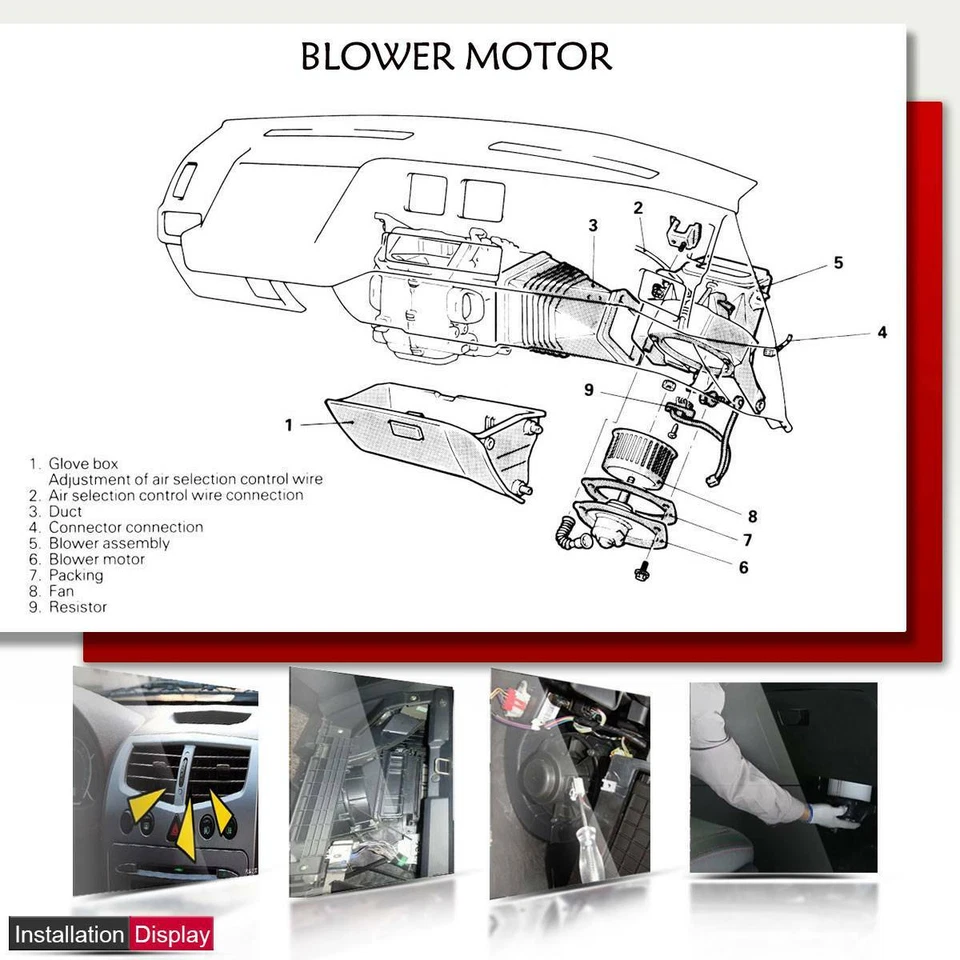 BLOWER MOTOR

2
3
5
4
9
1
8
7
6

1. Glove box
Adjustment of air selection control wire
2. Air selection control wire connection
3. Duct
4. Connector connection
5. Blower assembly
6. Blower motor
7. Packing
8. Fan
9. Resistor

Installation Display