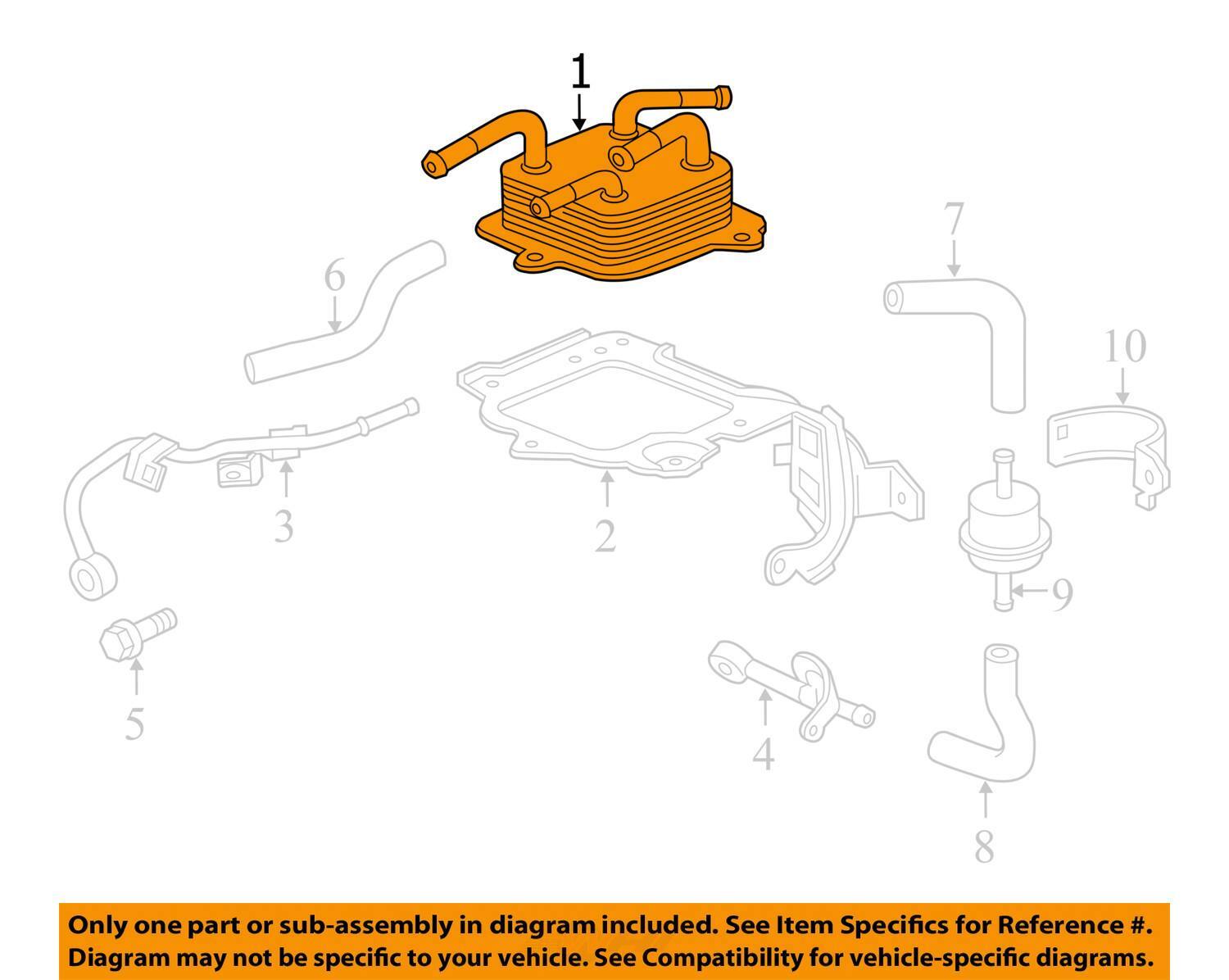 1

6

7

10

3

2

9

5

4

8

Only one part or sub-assembly in diagram included. See Item Specifics for Reference #.
Diagram may not be specific to your vehicle. See Compatibility for vehicle-specific diagrams.