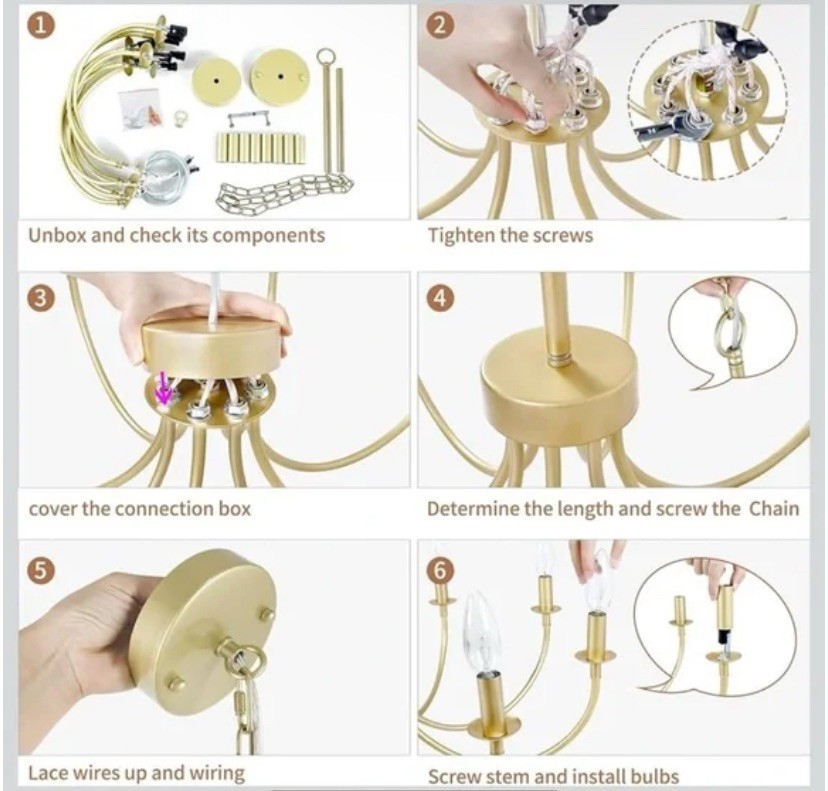 1
Unbox and check its components

2
Tighten the screws

3
cover the connection box

4
Determine the length and screw the Chain

5
Lace wires up and wiring

6
Screw stem and install bulbs