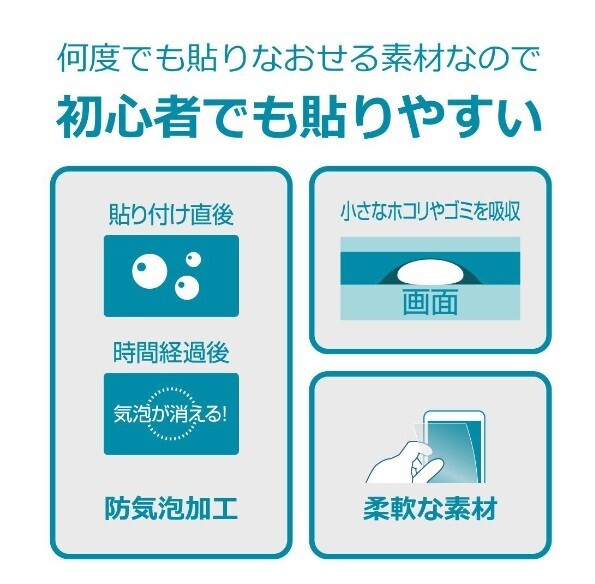 何度でも貼りなおせる素材なので

初心者でも貼りやすい

貼り付け直後

時間経過後

気泡が消える!

防気泡加工

小さなホコリやゴミを吸収

画面

柔軟な素材