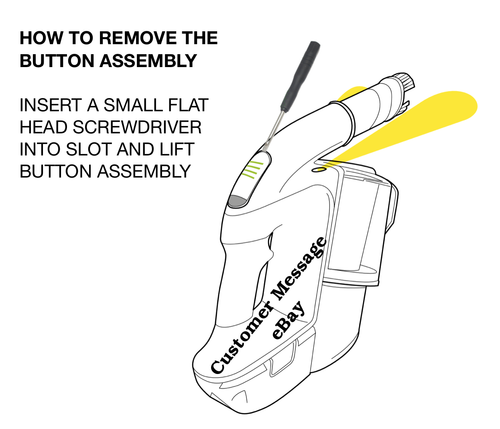 HOW TO REMOVE THE BUTTON ASSEMBLY

INSERT A SMALL FLAT HEAD SCREWDRIVER INTO SLOT AND LIFT BUTTON ASSEMBLY

Customer Message
eBay