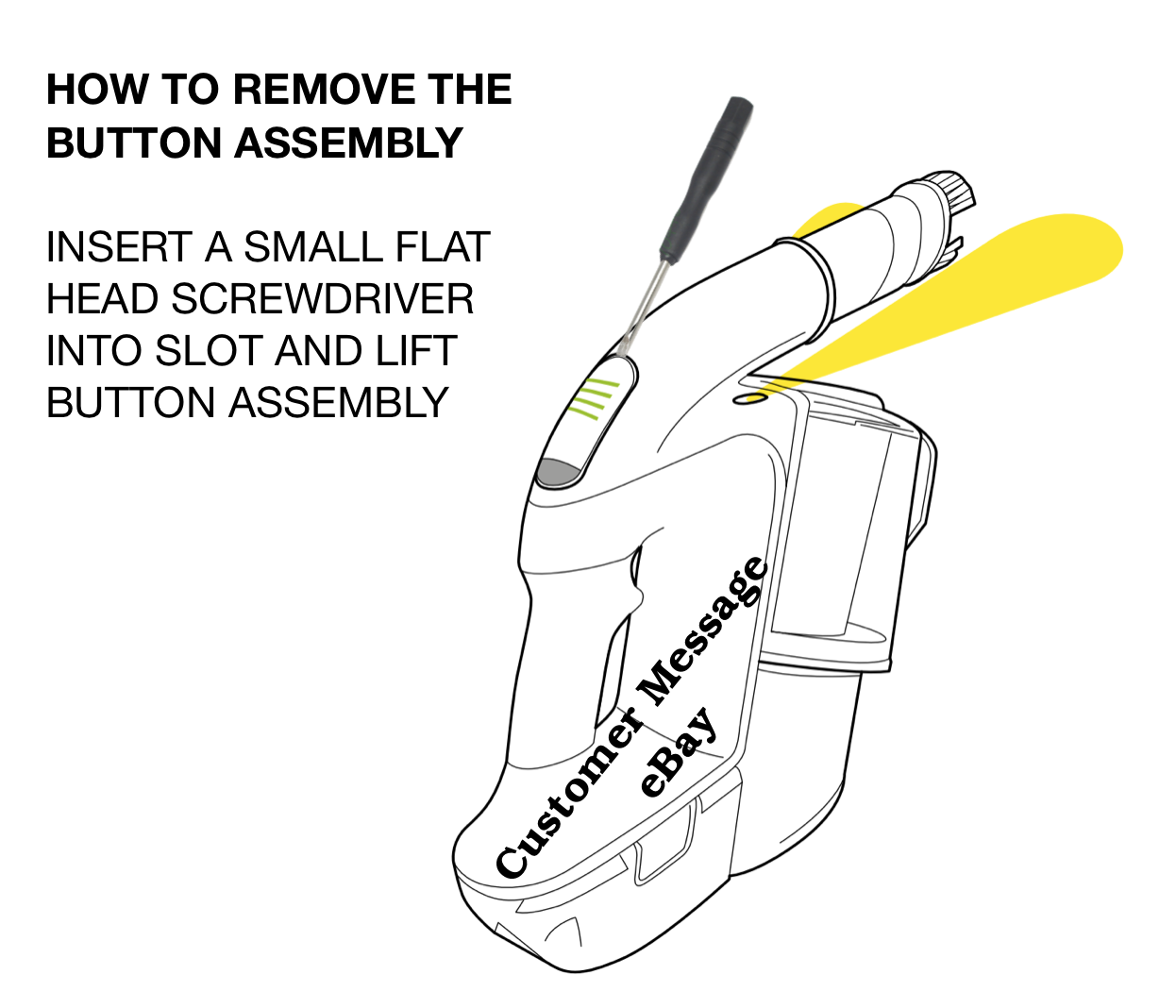 HOW TO REMOVE THE BUTTON ASSEMBLY

INSERT A SMALL FLAT HEAD SCREWDRIVER INTO SLOT AND LIFT BUTTON ASSEMBLY

Customer Message
eBay