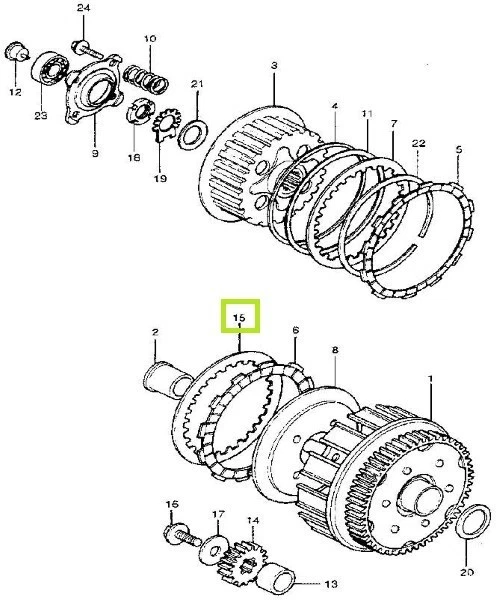 24
10
12
23
9
18
19
21
3
4
11
7
22
5
15
2
6
8
1
16
17
14
13
20