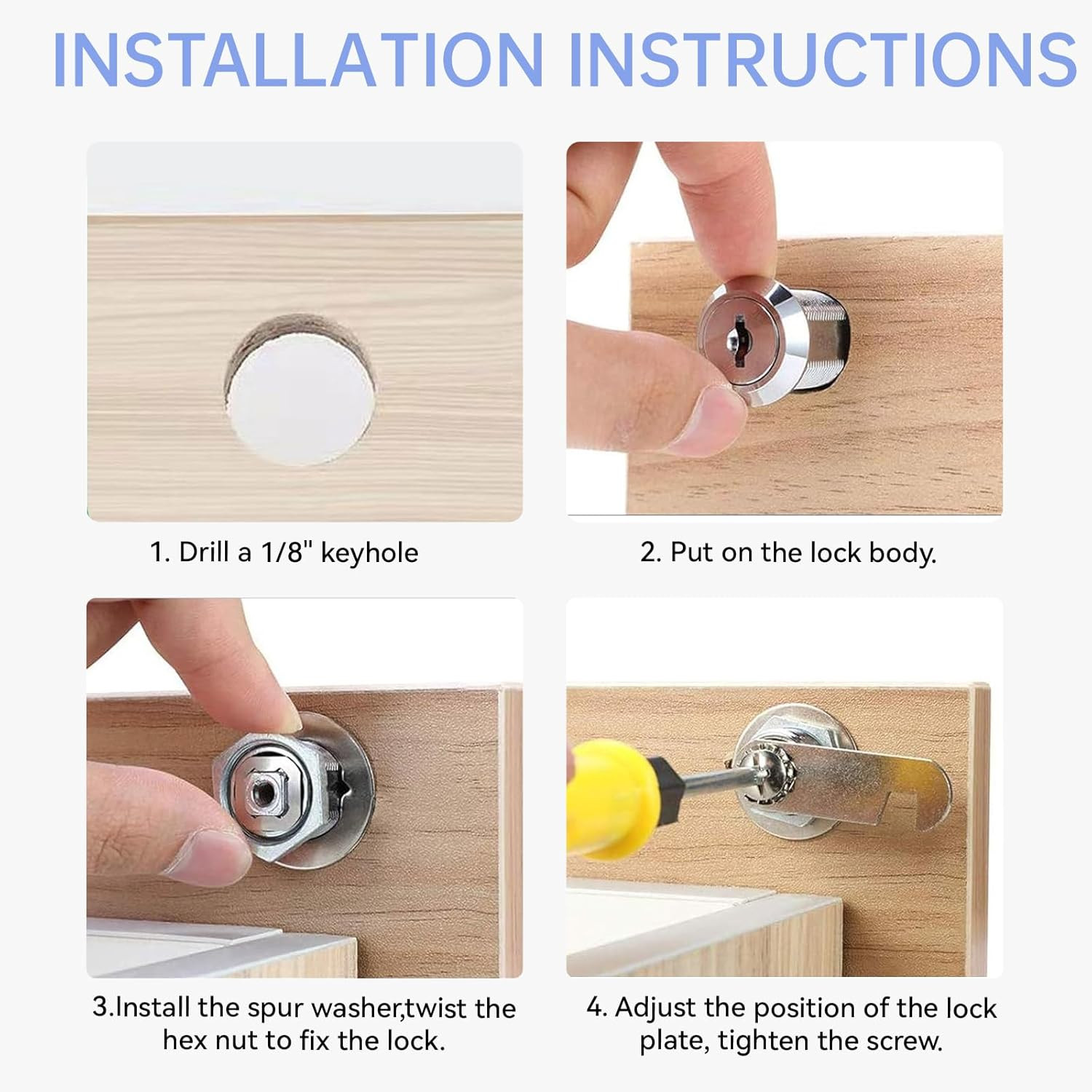 INSTALLATION INSTRUCTIONS

1. Drill a 1/8" keyhole

2. Put on the lock body.

3.Install the spur washer,twist the hex nut to fix the lock.

4. Adjust the position of the lock plate, tighten the screw.