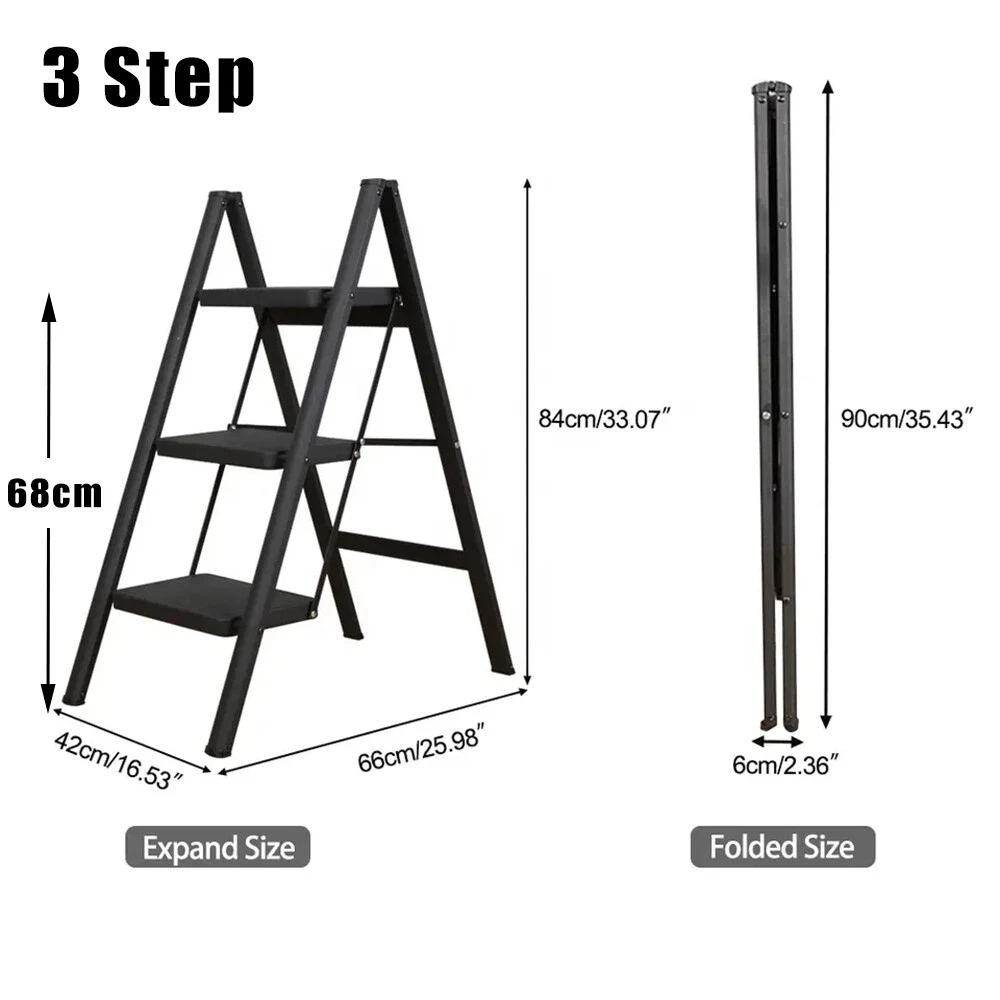 3 Step

68cm

84cm/33.07″

90cm/35.43″

42cm/16.53″

66cm/25.98″

6cm/2.36″

Expand Size

Folded Size