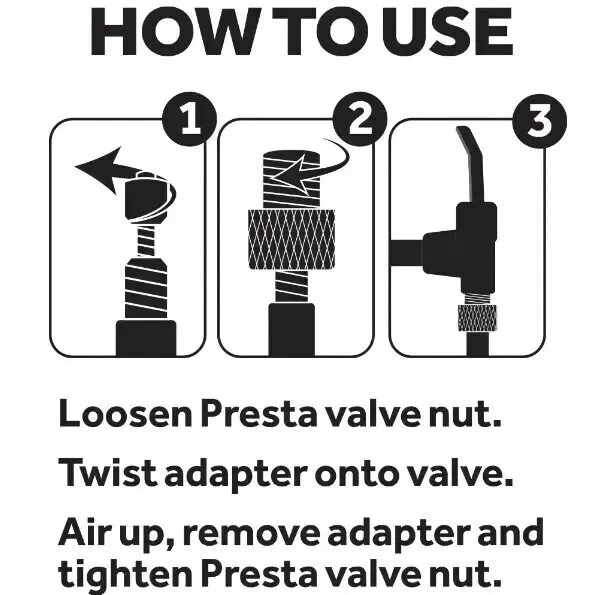 HOW TO USE

1

2

3

Loosen Presta valve nut.

Twist adapter onto valve.

Air up, remove adapter and tighten Presta valve nut.