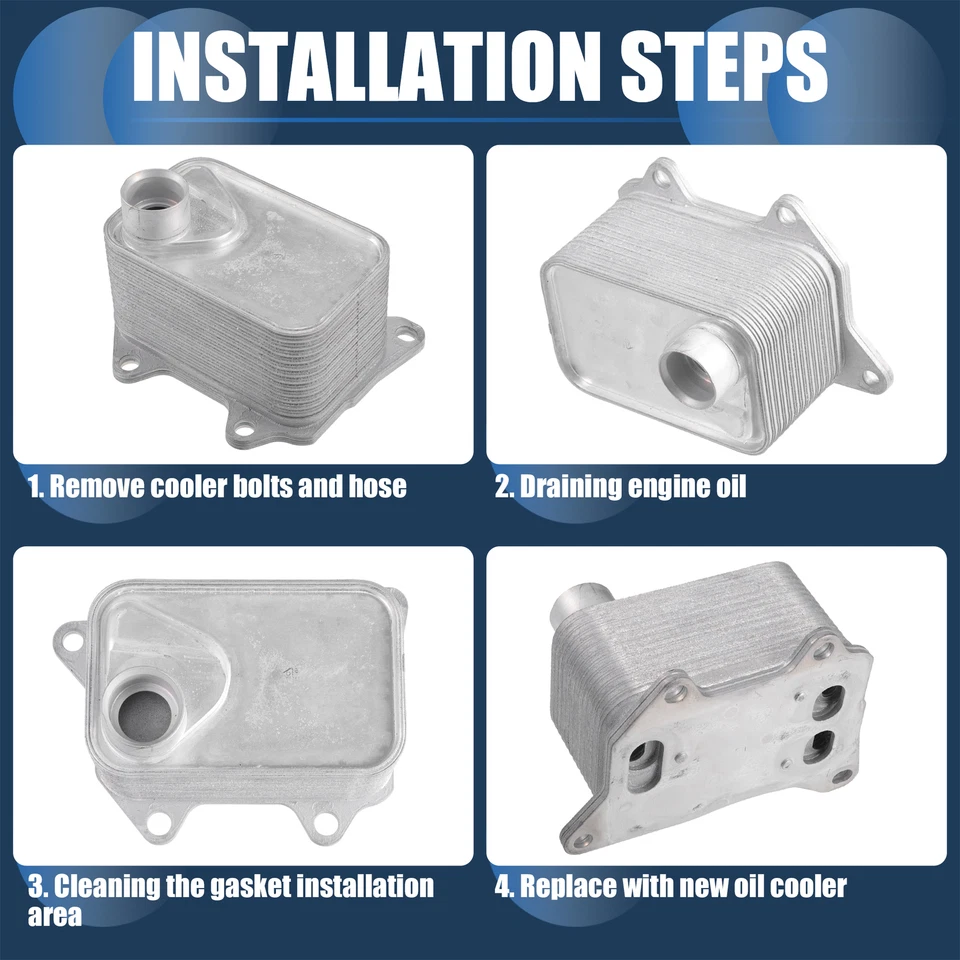 INSTALLATION STEPS

1. Remove cooler bolts and hose

2. Draining engine oil

3. Cleaning the gasket installation area

4. Replace with new oil cooler