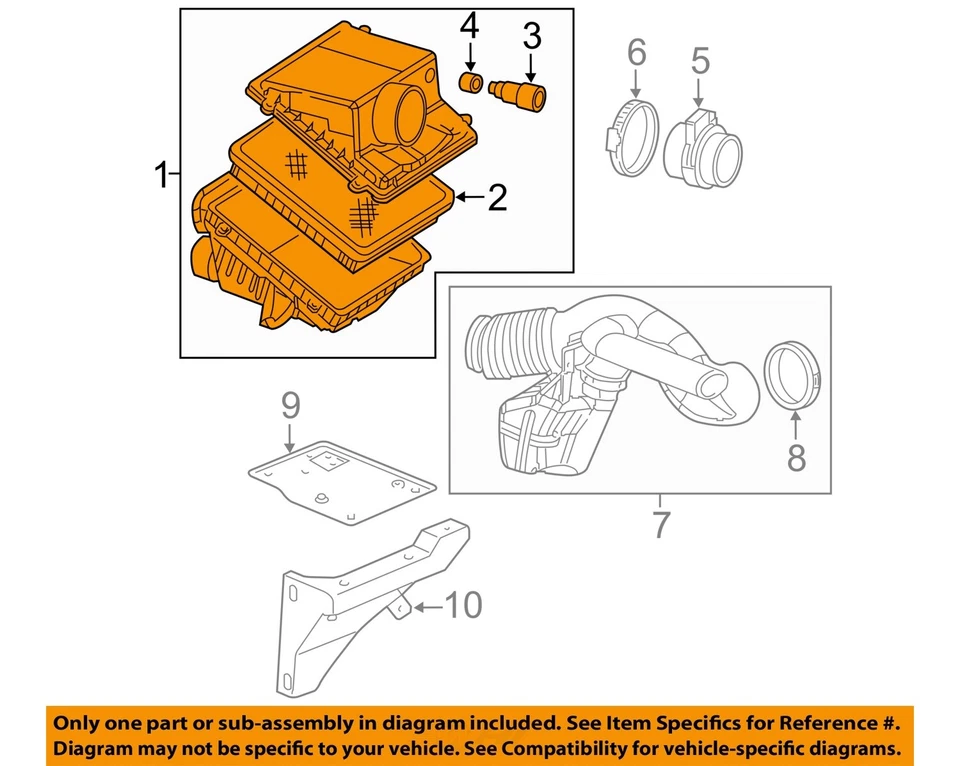 4
3
6
5
1
2
9
8
7
10

Only one part or sub-assembly in diagram included. See Item Specifics for Reference #.
Diagram may not be specific to your vehicle. See Compatibility for vehicle-specific diagrams.