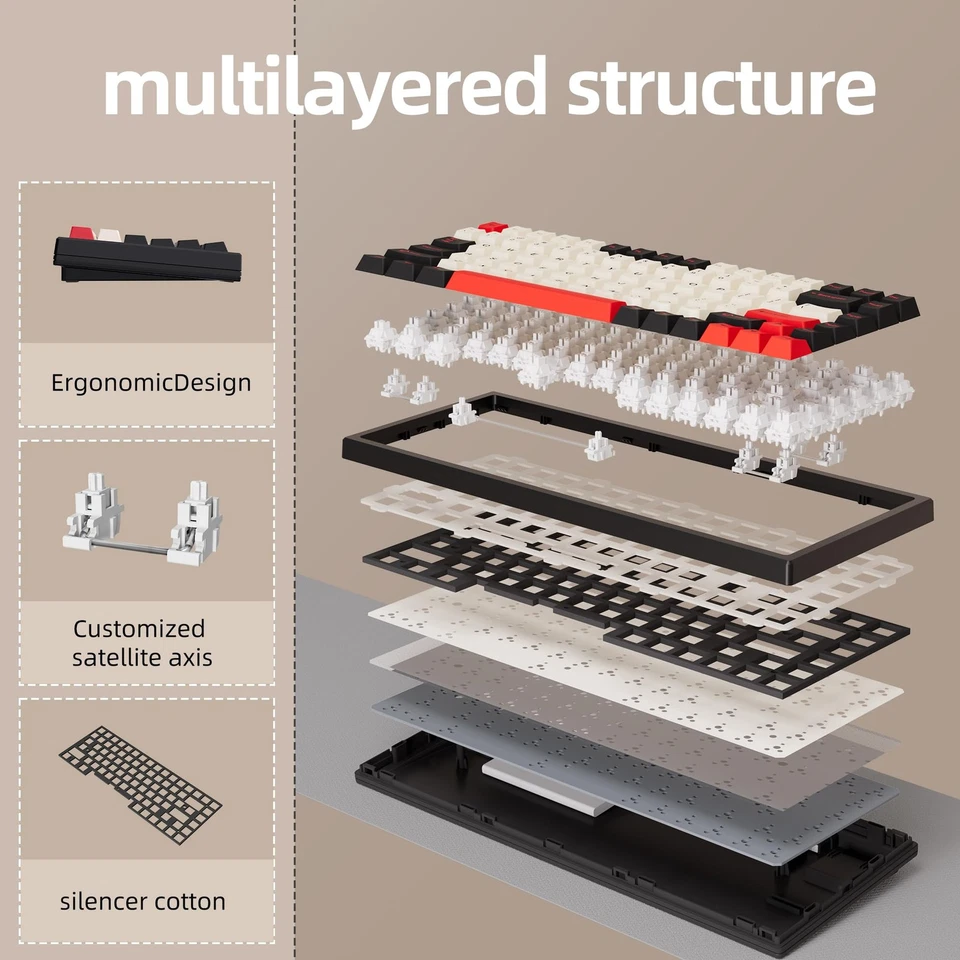 multilayered structure

ErgonomicDesign

Customized satellite axis

silencer cotton