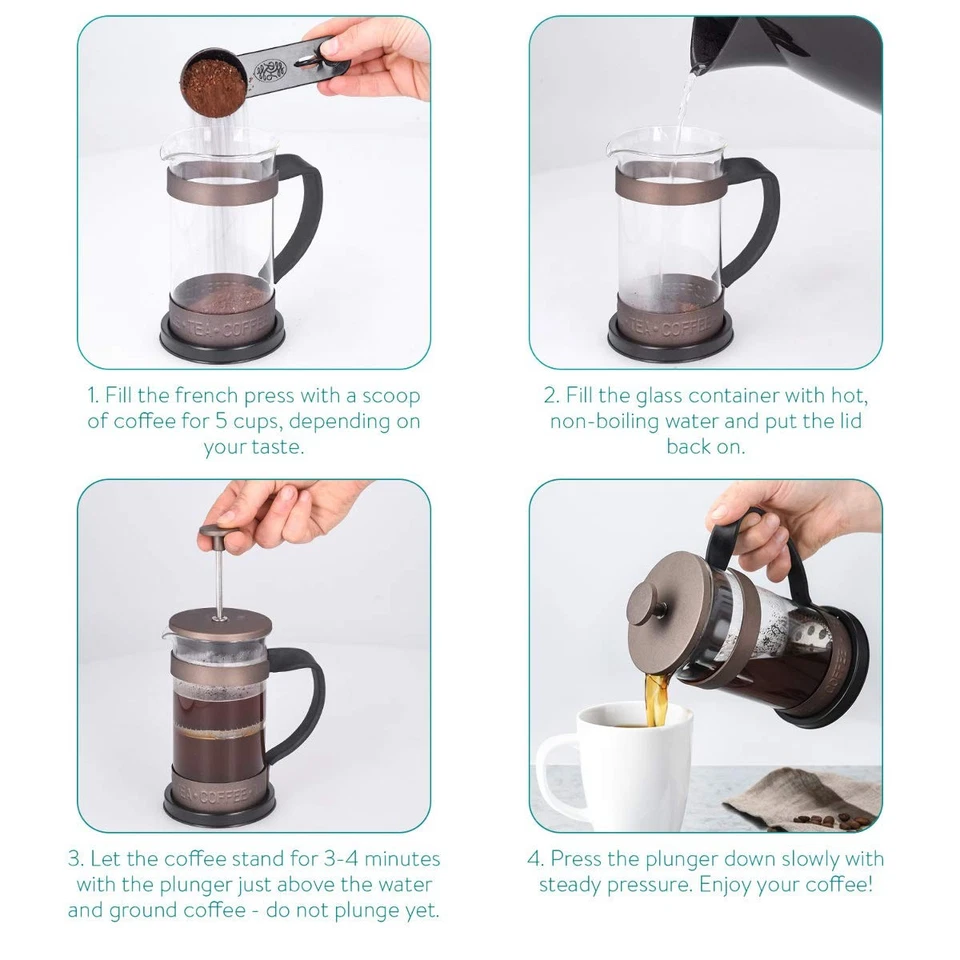 TEA • COFFEE

1. Fill the french press with a scoop of coffee for 5 cups, depending on your taste.

TEA • COFFEE

2. Fill the glass container with hot, non-boiling water and put the lid back on.

TEA • COFFEE

3. Let the coffee stand for 3-4 minutes with the plunger just above the water and ground coffee - do not plunge yet.

4. Press the plunger down slowly with steady pressure. Enjoy your coffee!