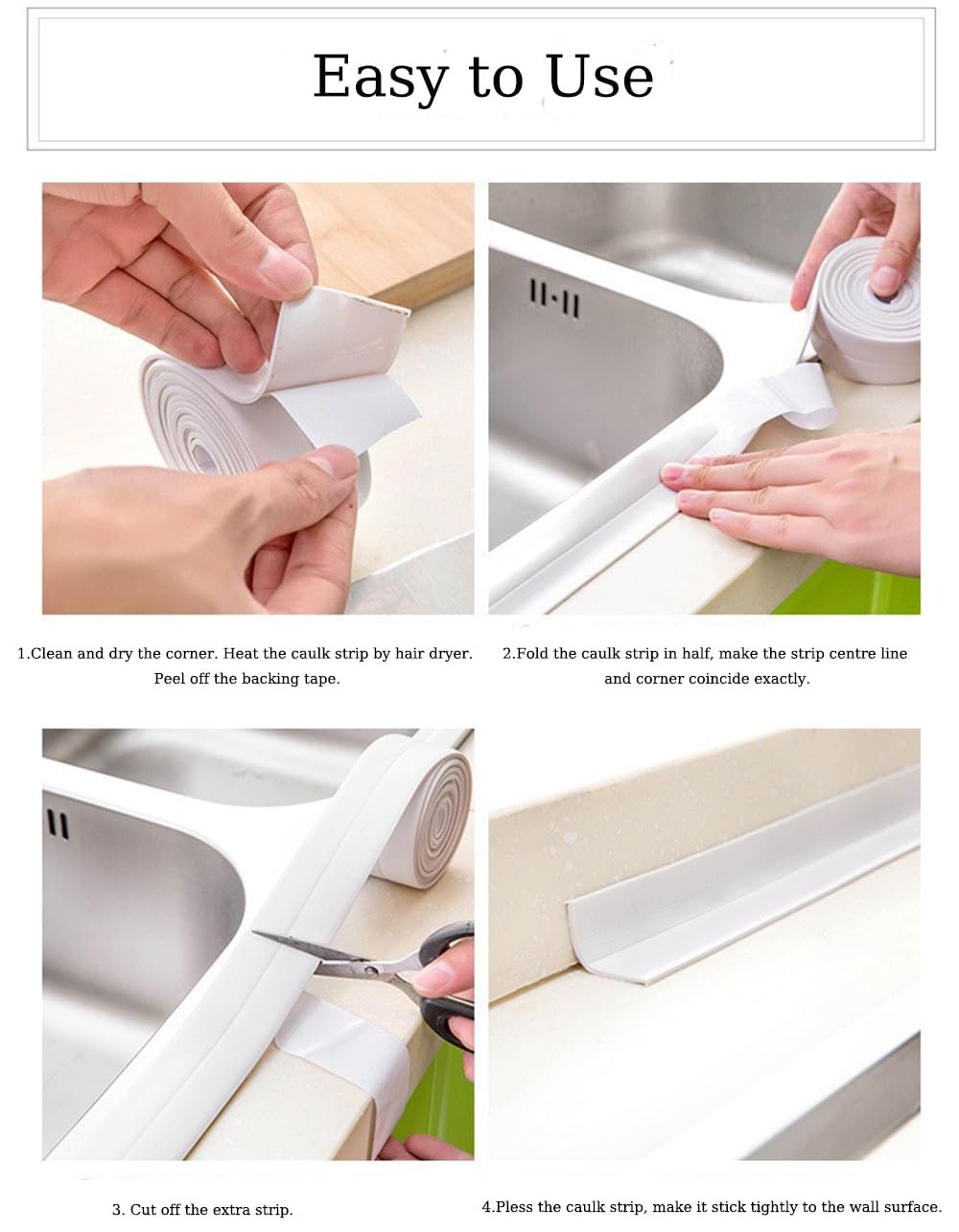 Easy to Use

1.Clean and dry the corner. Heat the caulk strip by hair dryer. Peel off the backing tape.

2.Fold the caulk strip in half, make the strip centre line and corner coincide exactly.

3. Cut off the extra strip.

4.Pless the caulk strip, make it stick tightly to the wall surface.