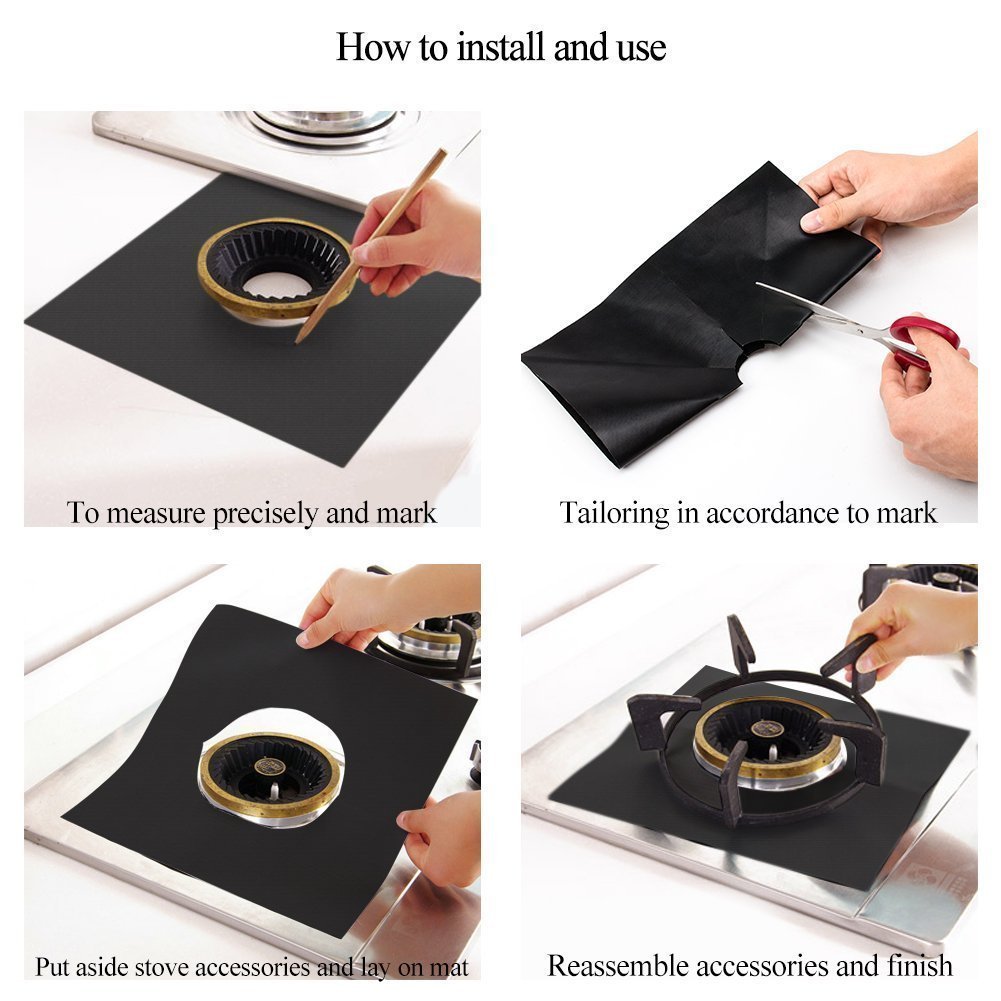 How to install and use

To measure precisely and mark

Tailoring in accordance to mark

Put aside stove accessories and lay on mat

Reassemble accessories and finish