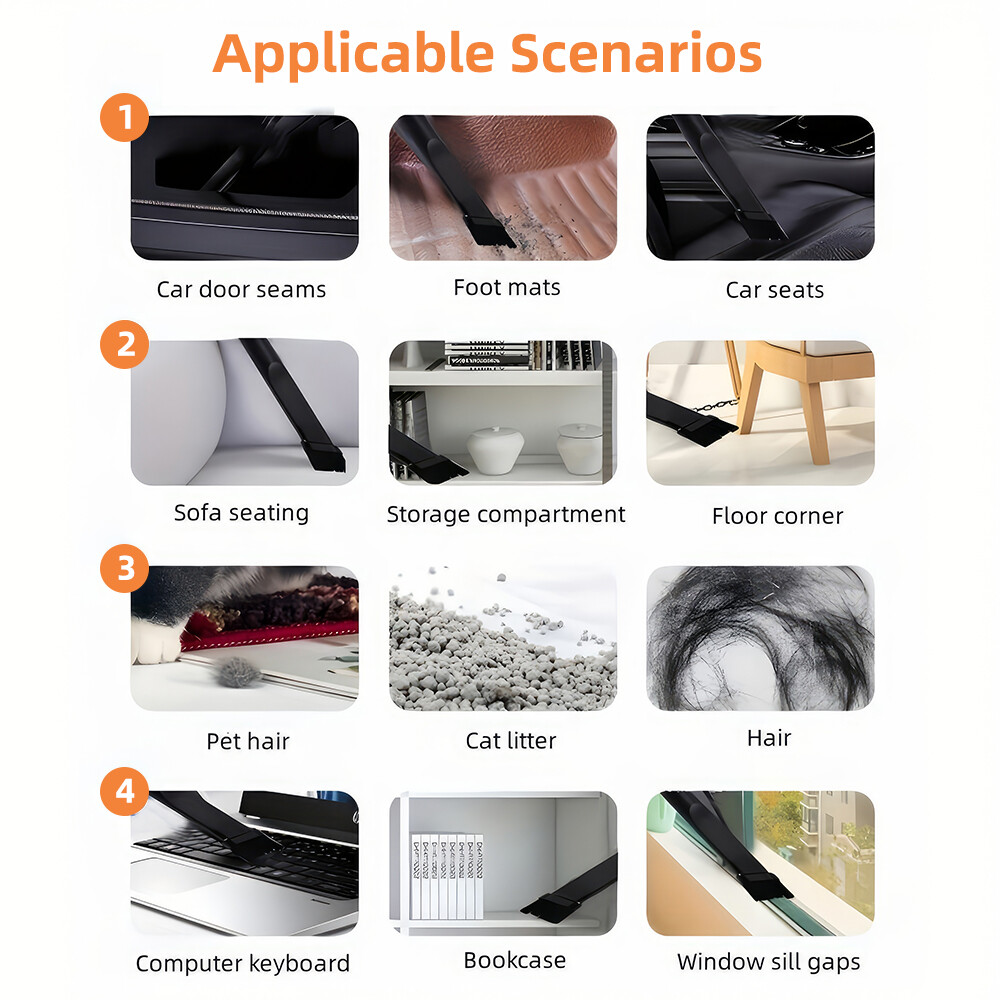 Applicable Scenarios

1

Car door seams

Foot mats

Car seats

2

Sofa seating

Storage compartment

Floor corner

3

Pet hair

Cat litter

Hair

4

Computer keyboard

Bookcase

Window sill gaps