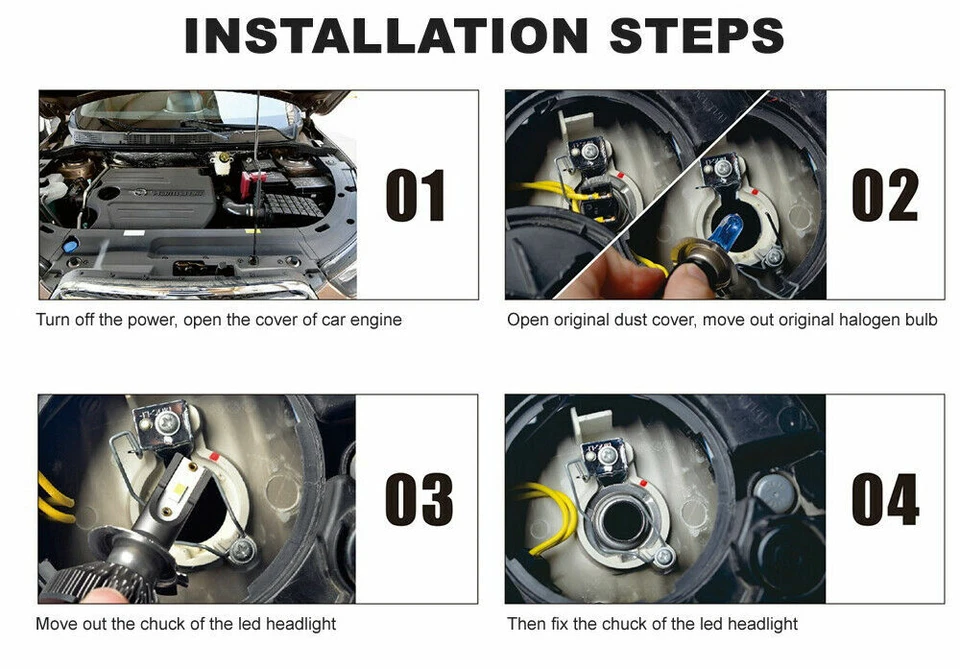 INSTALLATION STEPS

01

Turn off the power, open the cover of car engine

02

Open original dust cover, move out original halogen bulb

03

Move out the chuck of the led headlight

04

Then fix the chuck of the led headlight