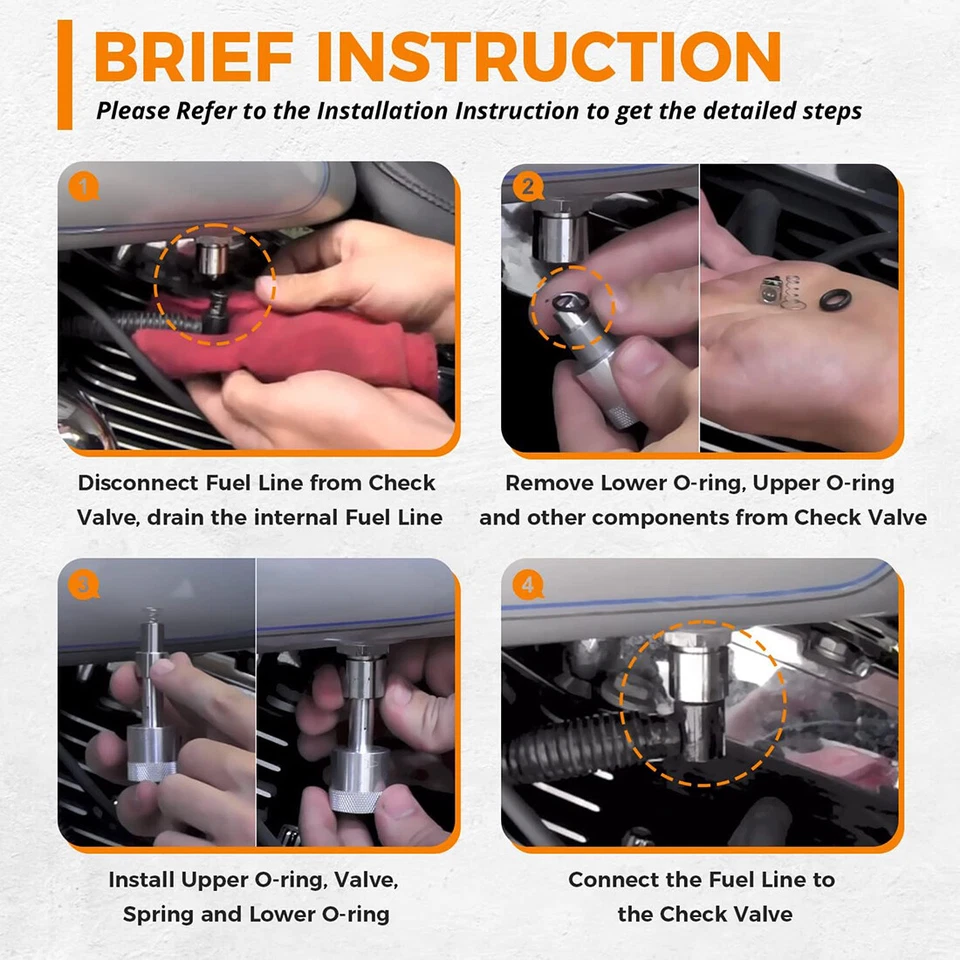 BRIEF INSTRUCTION

Please Refer to the Installation Instruction to get the detailed steps

1

Disconnect Fuel Line from Check Valve, drain the internal Fuel Line

2

Remove Lower O-ring, Upper O-ring and other components from Check Valve

3

Install Upper O-ring, Valve, Spring and Lower O-ring

4

Connect the Fuel Line to the Check Valve