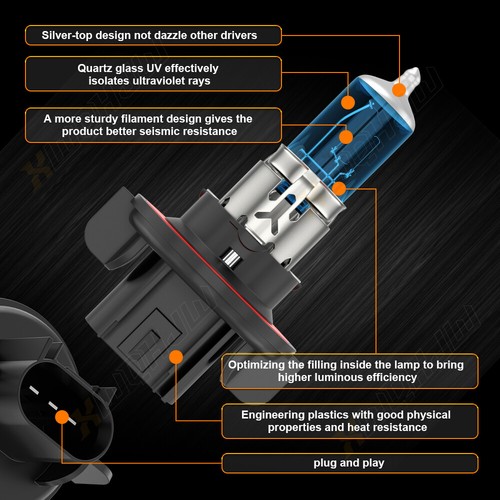 Silver-top design not dazzle other drivers

Quartz glass UV effectively isolates ultraviolet rays

A more sturdy filament design gives the product better seismic resistance

Optimizing the filling inside the lamp to bring higher luminous efficiency

Engineering plastics with good physical properties and heat resistance

plug and play