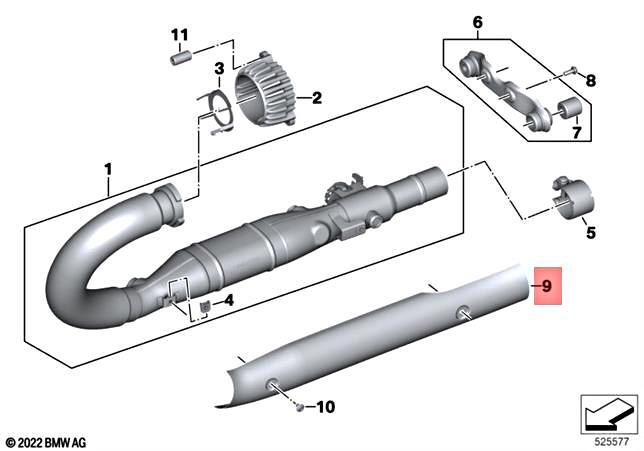 11
3
2
6
8
7
1
5
9
4
10
© 2022 BMW AG
525577