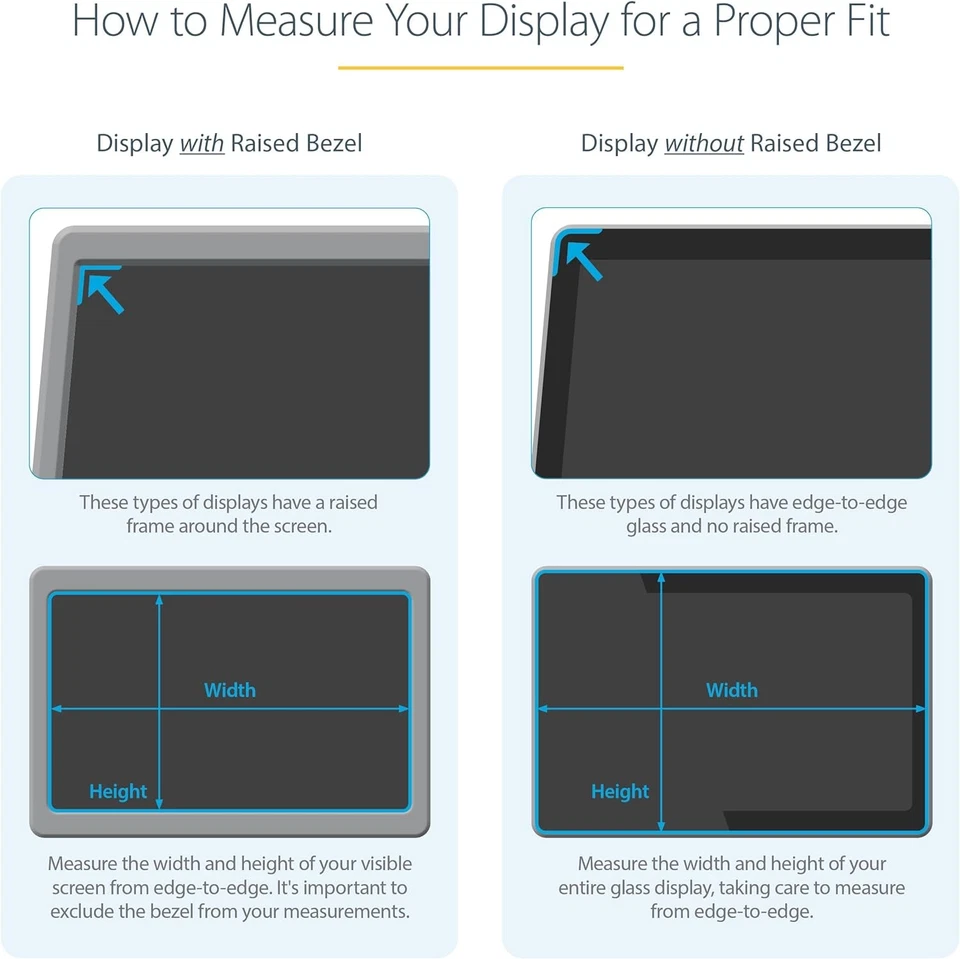 How to Measure Your Display for a Proper Fit

Display with Raised Bezel

These types of displays have a raised frame around the screen.

Width

Height

Measure the width and height of your visible screen from edge-to-edge. It's important to exclude the bezel from your measurements.

Display without Raised Bezel

These types of displays have edge-to-edge glass and no raised frame.

Width

Height

Measure the width and height of your entire glass display, taking care to measure from edge-to-edge.