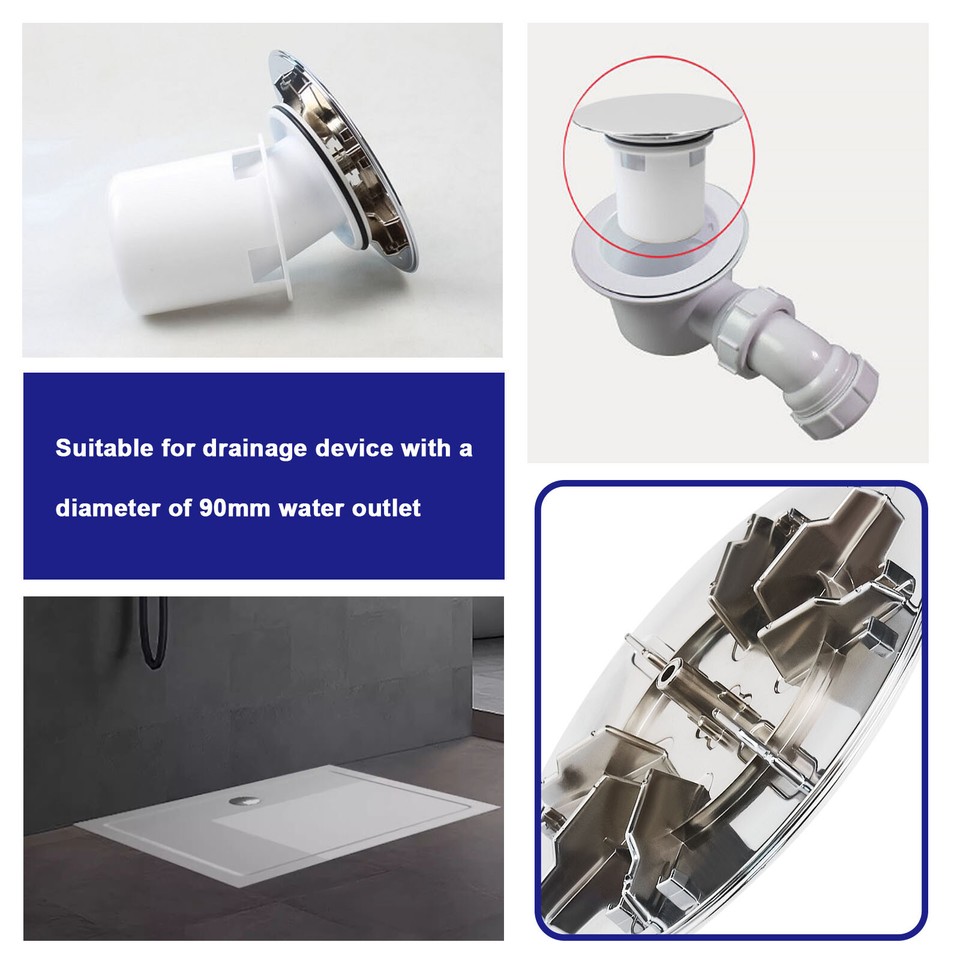 Suitable for drainage device with a diameter of 90mm water outlet