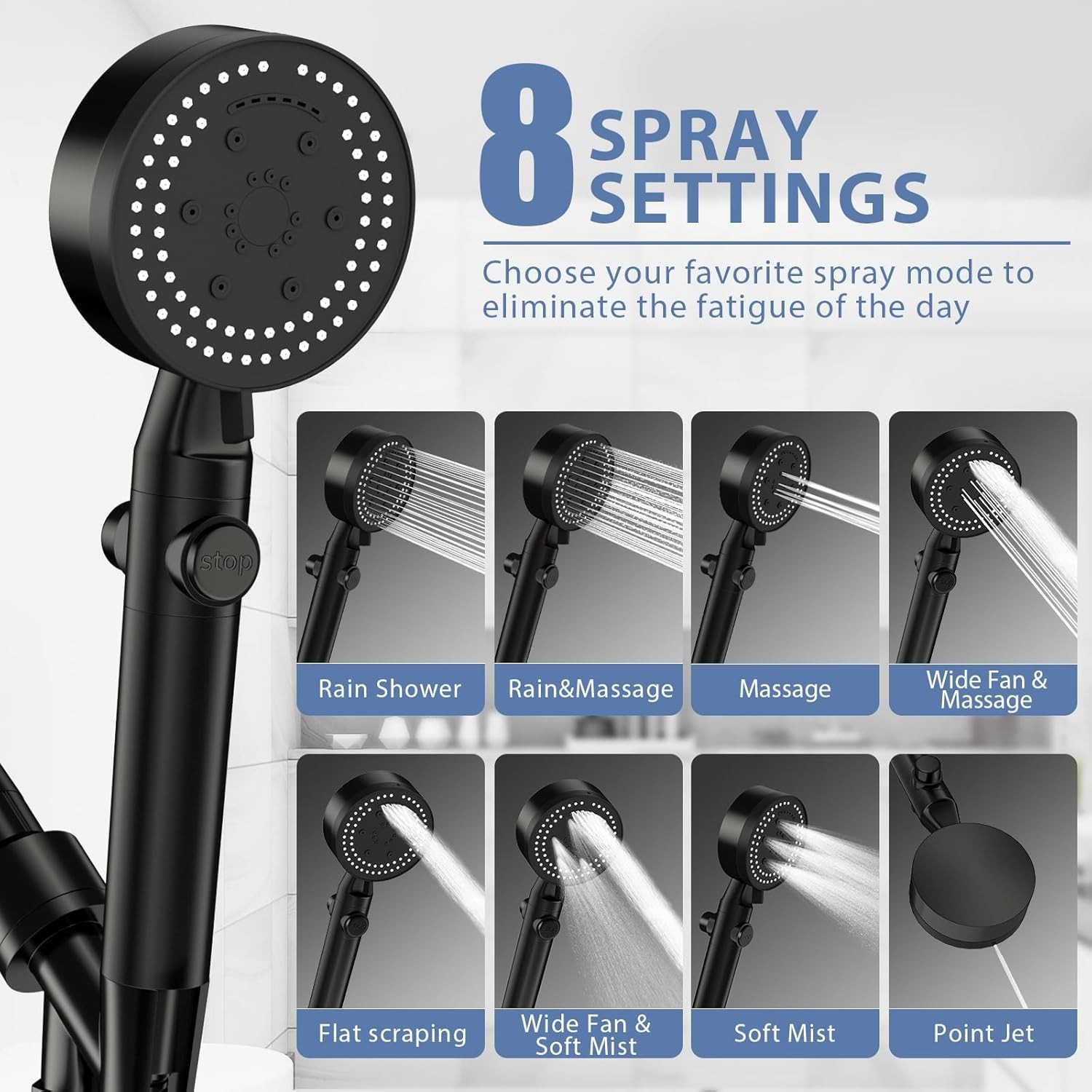 8 SPRAY SETTINGS

Choose your favorite spray mode to eliminate the fatigue of the day

stop

Rain Shower

Rain&Massage

Massage

Wide Fan & Massage

Flat scraping

Wide Fan & Soft Mist

Soft Mist

Point Jet