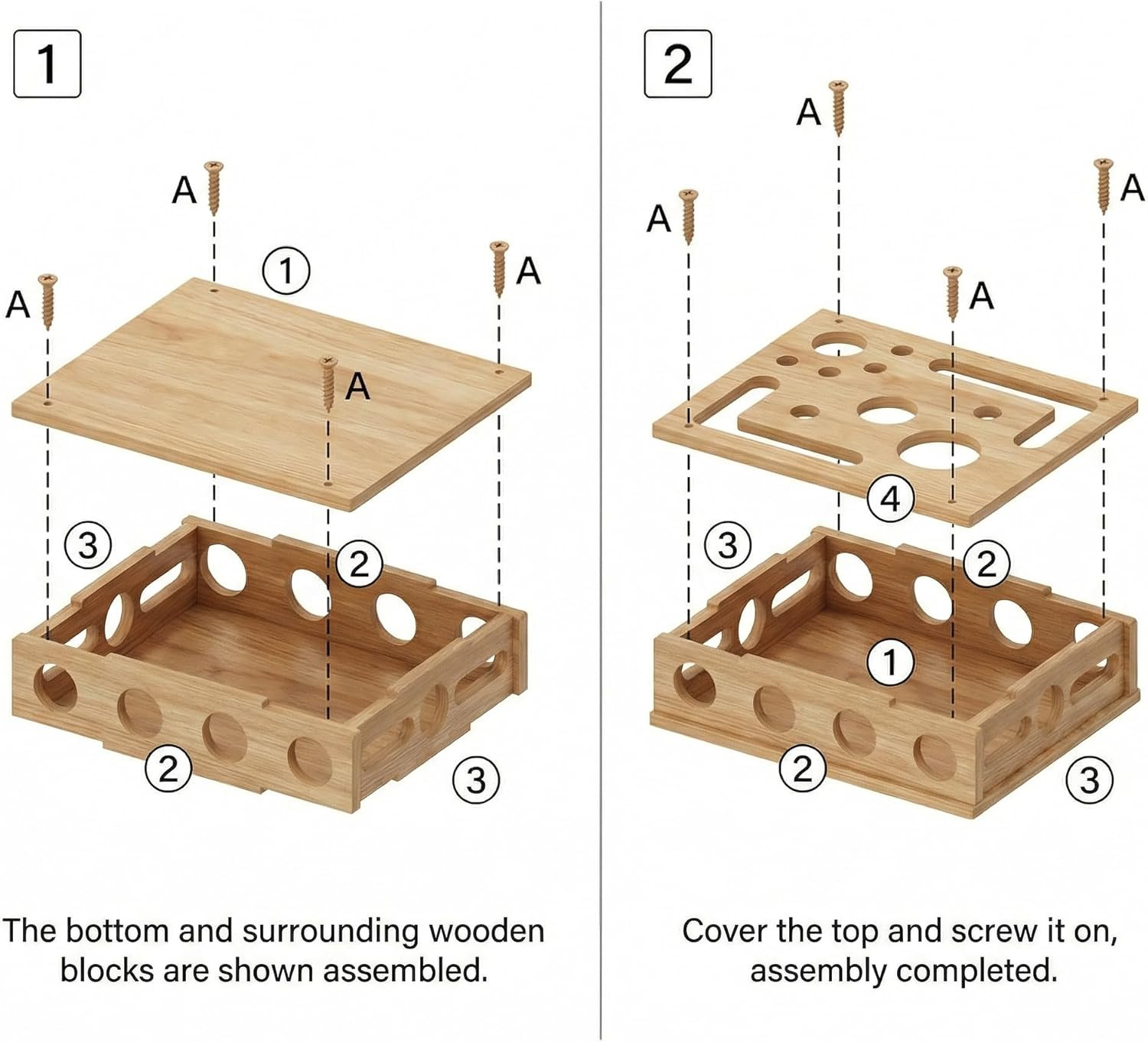 1

A
A
①
A
A
③
②
②
③

The bottom and surrounding wooden blocks are shown assembled.

2

A
A
A
A
④
③
②
①
②
③

Cover the top and screw it on, assembly completed.