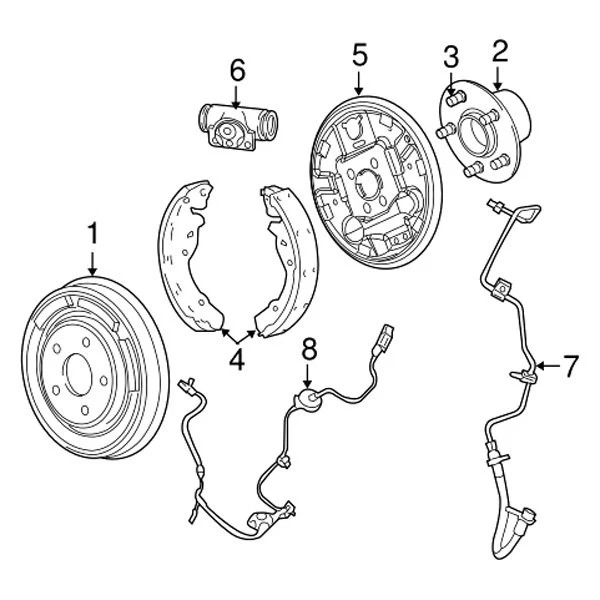 6
5
3
2
1
4
8
7