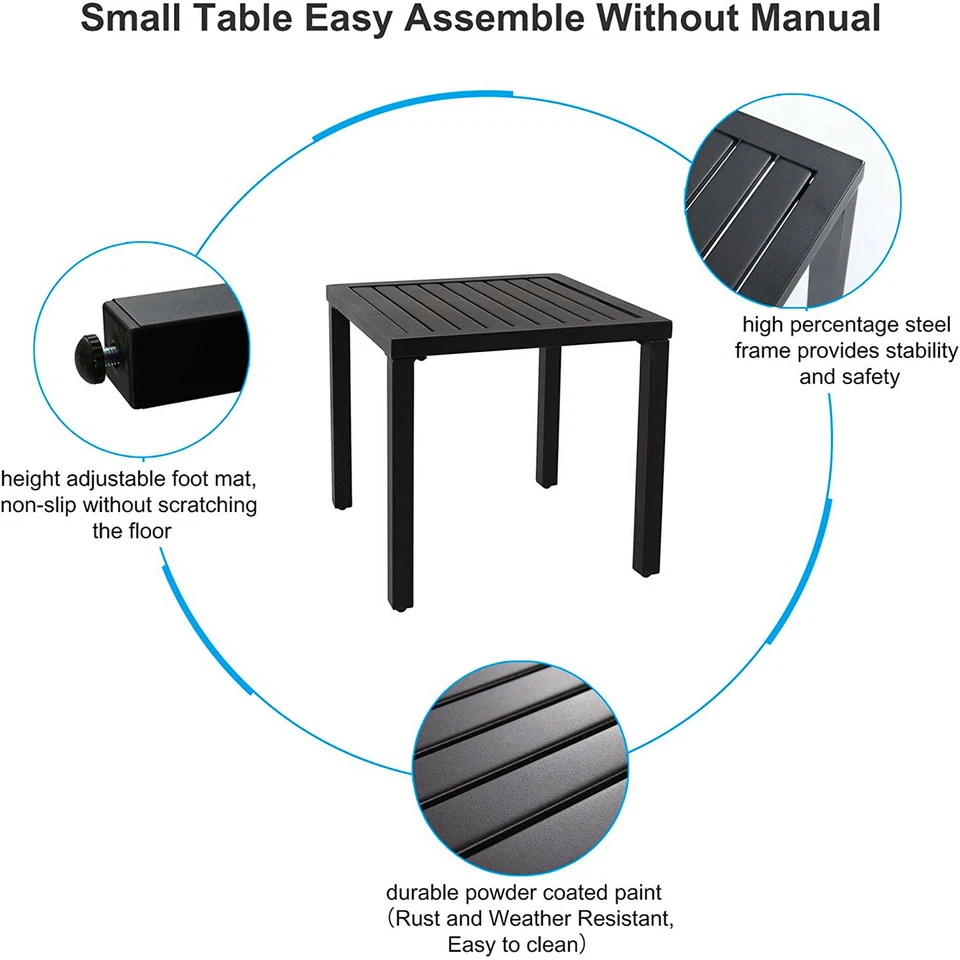 Small Table Easy Assemble Without Manual

high percentage steel frame provides stability and safety

height adjustable foot mat, non-slip without scratching the floor

durable powder coated paint （Rust and Weather Resistant, Easy to clean）