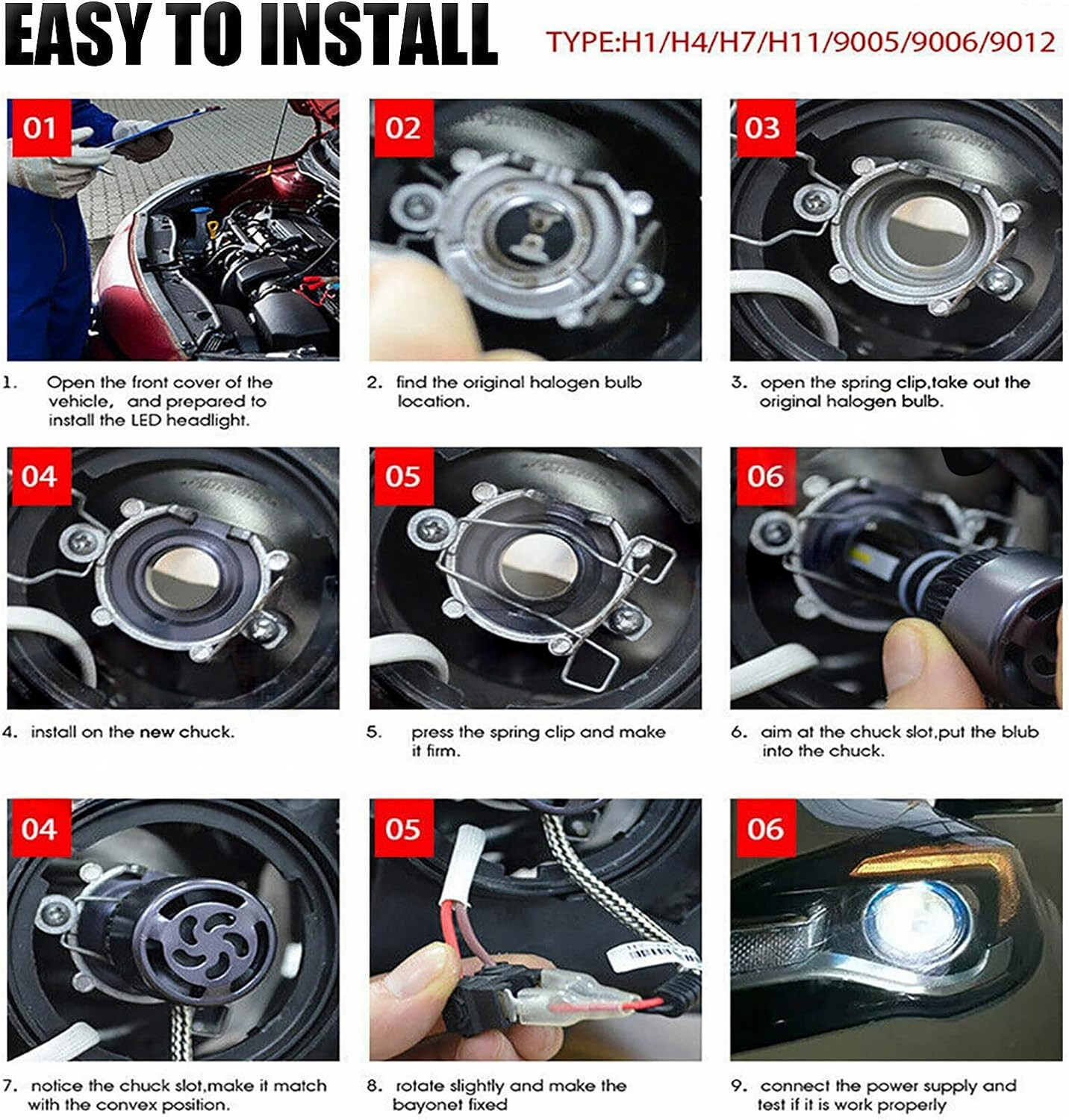 EASY TO INSTALL

TYPE:H1/H4/H7/H11/9005/9006/9012

01

1. Open the front cover of the vehicle, and prepared to install the LED headlight.

02

2. find the original halogen bulb location.

03

3. open the spring clip,take out the original halogen bulb.

04

4. install on the new chuck.

05

5. press the spring clip and make it firm.

06

6. aim at the chuck slot,put the blub into the chuck.

04

7. notice the chuck slot,make it match with the convex position.

05

8. rotate slightly and make the bayonet fixed

06

9. connect the power supply and test if it is work properly