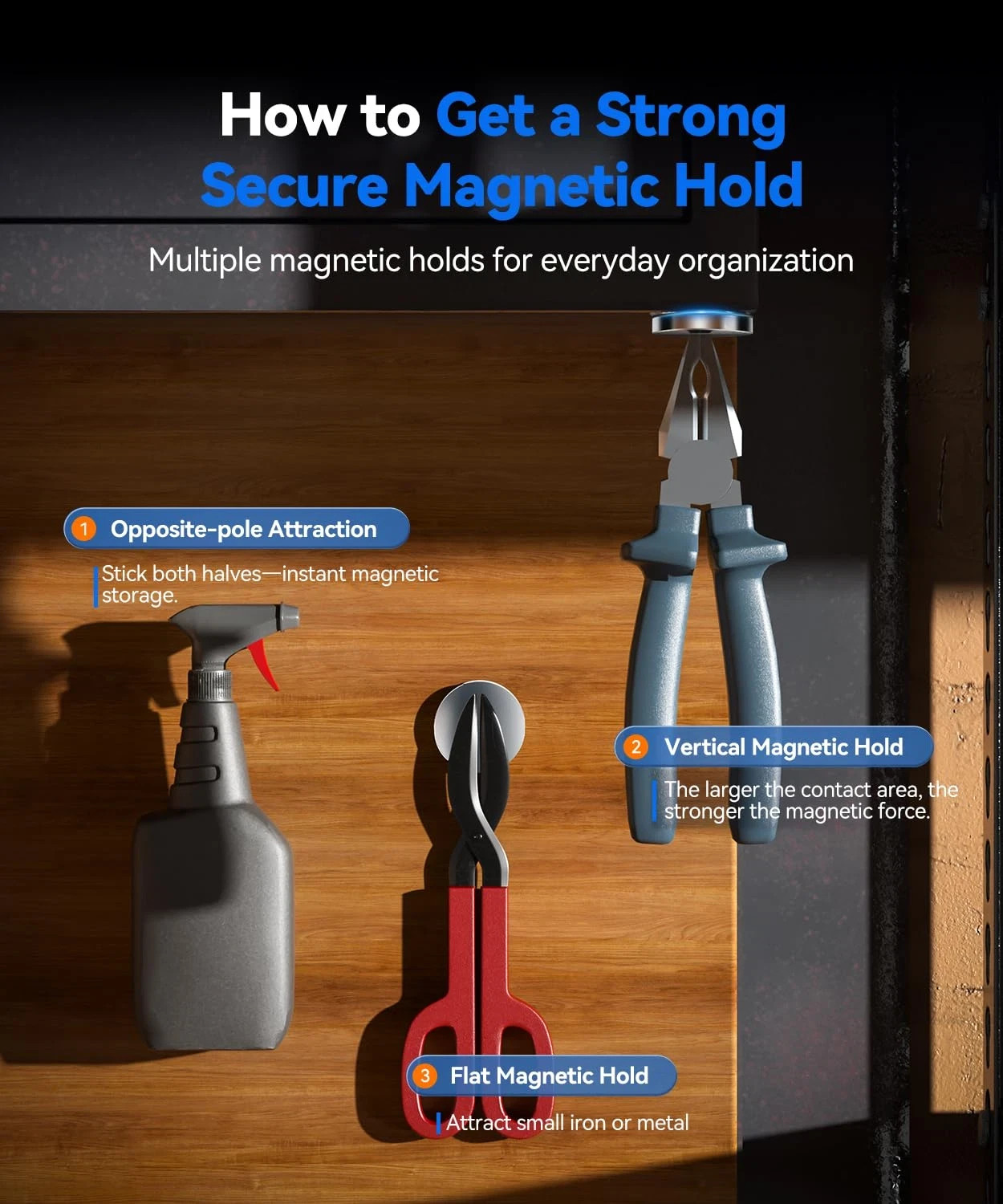 How to Get a Strong Secure Magnetic Hold

Multiple magnetic holds for everyday organization

1 Opposite-pole Attraction

Stick both halves—instant magnetic storage.

2 Vertical Magnetic Hold

The larger the contact area, the stronger the magnetic force.

3 Flat Magnetic Hold

Attract small iron or metal