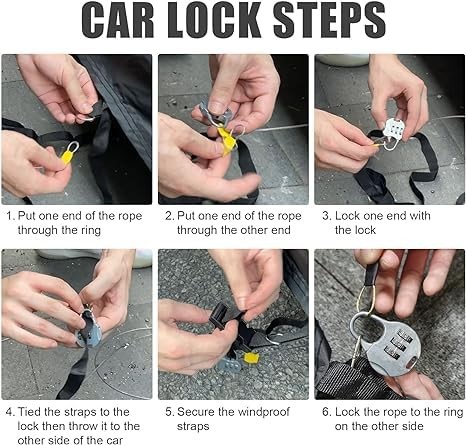 CAR LOCK STEPS

1. Put one end of the rope through the ring

2. Put one end of the rope through the other end

3. Lock one end with the lock

4. Tied the straps to the lock then throw it to the other side of the car

5. Secure the windproof straps

6. Lock the rope to the ring on the other side