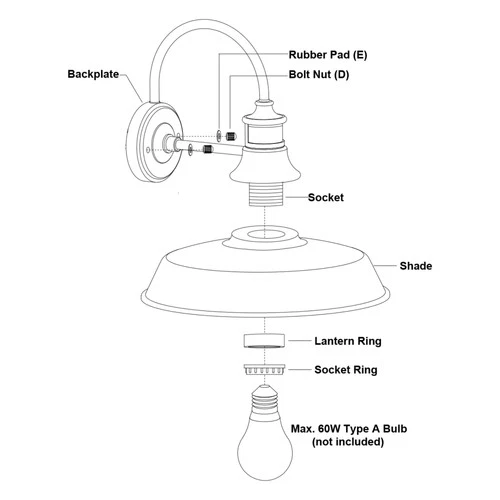 Rubber Pad (E)
Backplate
Bolt Nut (D)
Socket
Shade
Lantern Ring
Socket Ring
Max. 60W Type A Bulb (not included)