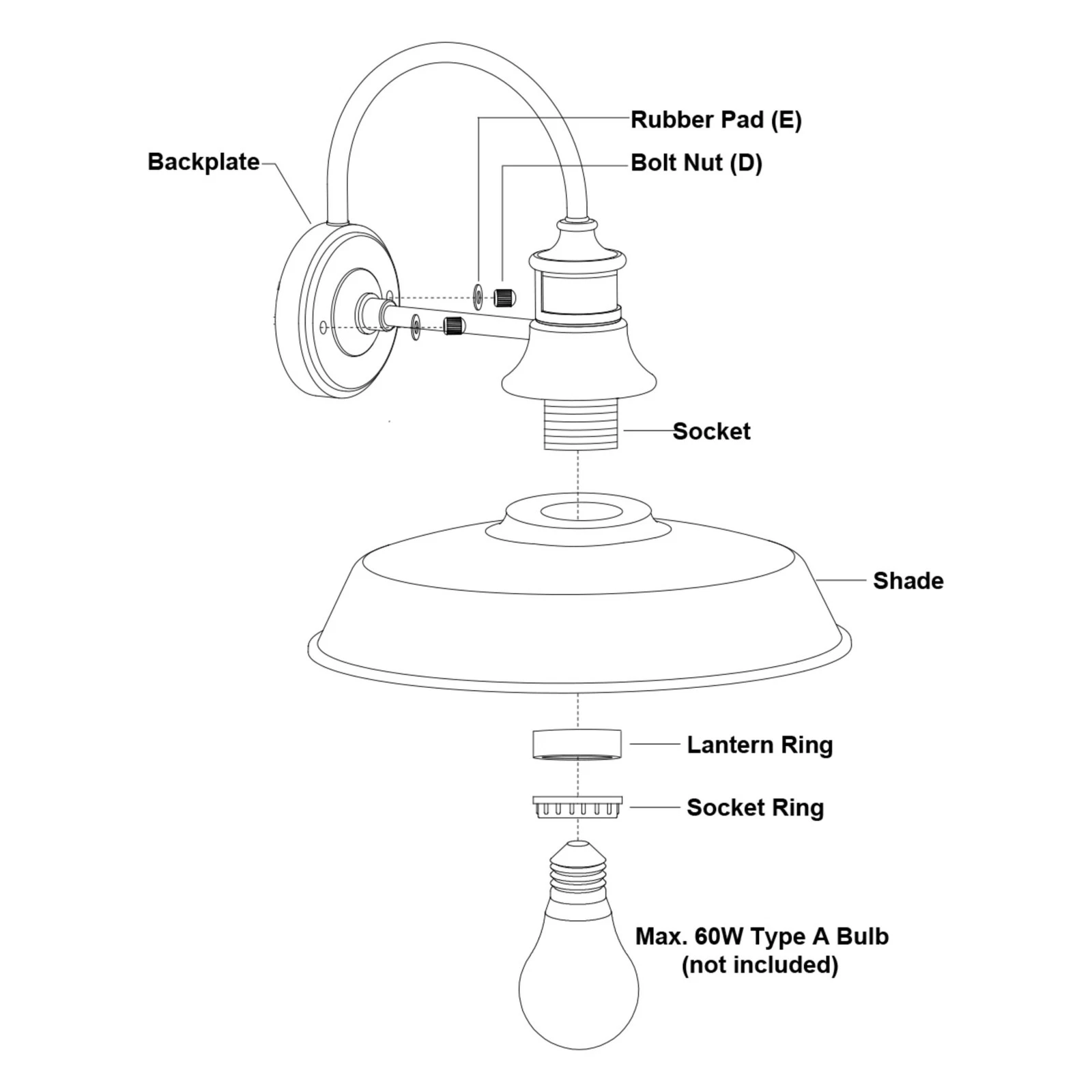 Rubber Pad (E)

Backplate

Bolt Nut (D)

Socket

Shade

Lantern Ring

Socket Ring

Max. 60W Type A Bulb
(not included)