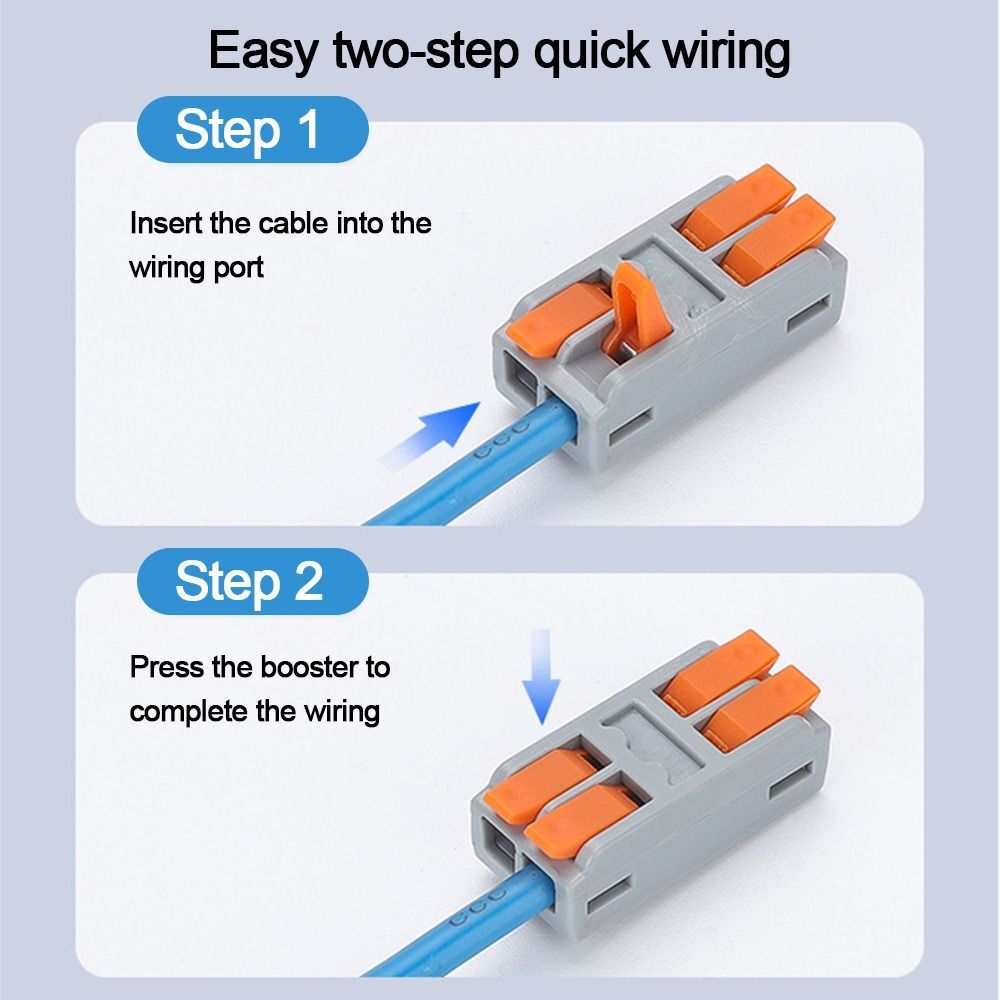 Easy two-step quick wiring

Step 1

Insert the cable into the wiring port

Step 2

Press the booster to complete the wiring