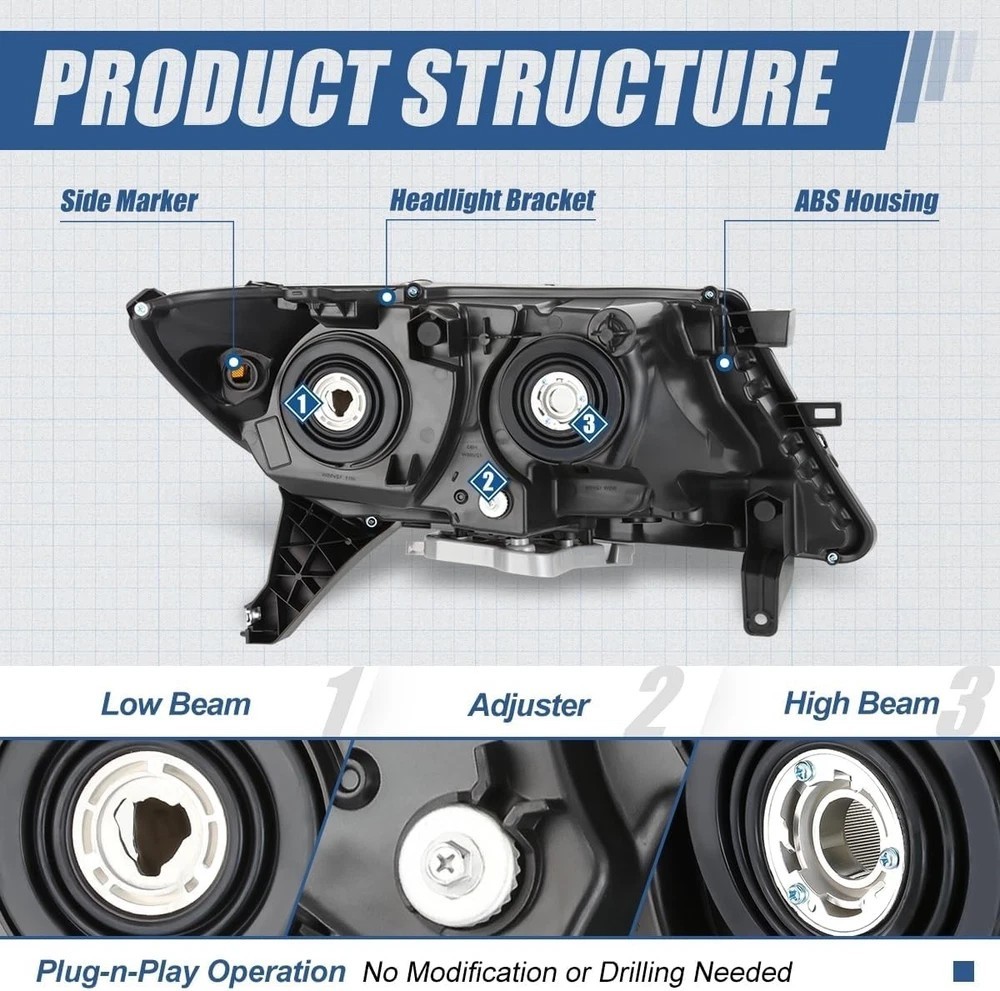 PRODUCT STRUCTURE

Side Marker

Headlight Bracket

ABS Housing

1

2

3

Low Beam 1

Adjuster 2

High Beam 3

Plug-n-Play Operation No Modification or Drilling Needed