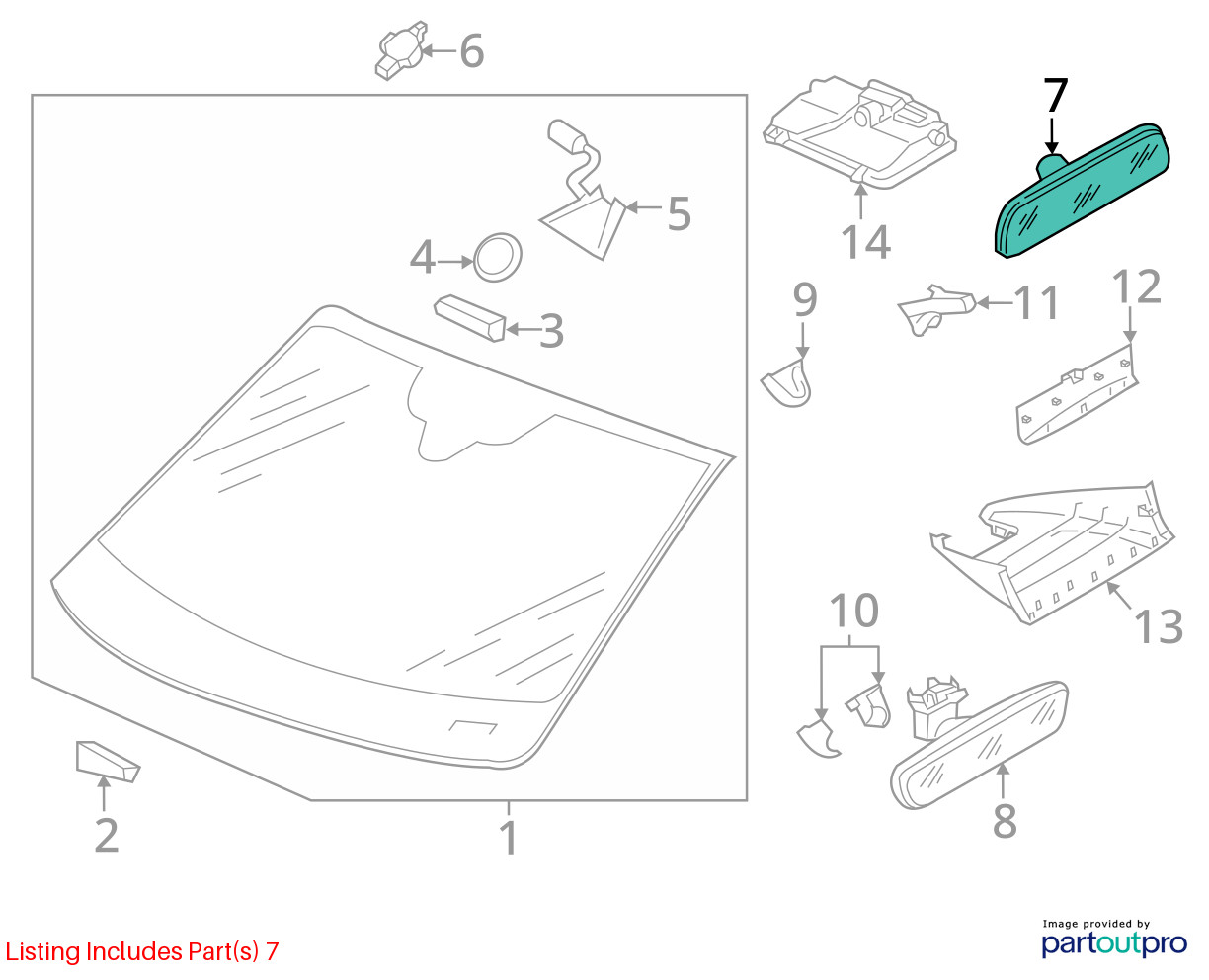 6
7
5
14
4
3
9
11
12
13
10
2
1
8

Listing Includes Part(s) 7

Image provided by
partoutpro