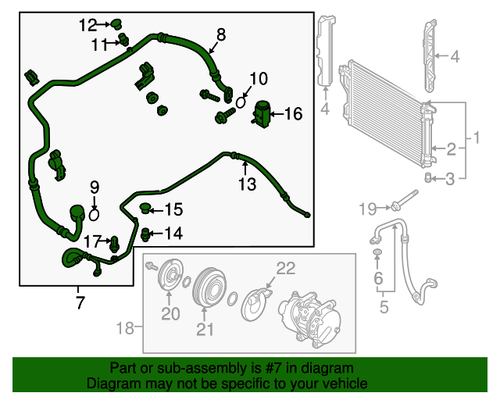 12
11
8
10
16
4
4
1
2
3
9
13
15
14
17
19
6
5
7
22
20
21
18

Part or sub-assembly is #7 in diagram
Diagram may not be specific to your vehicle